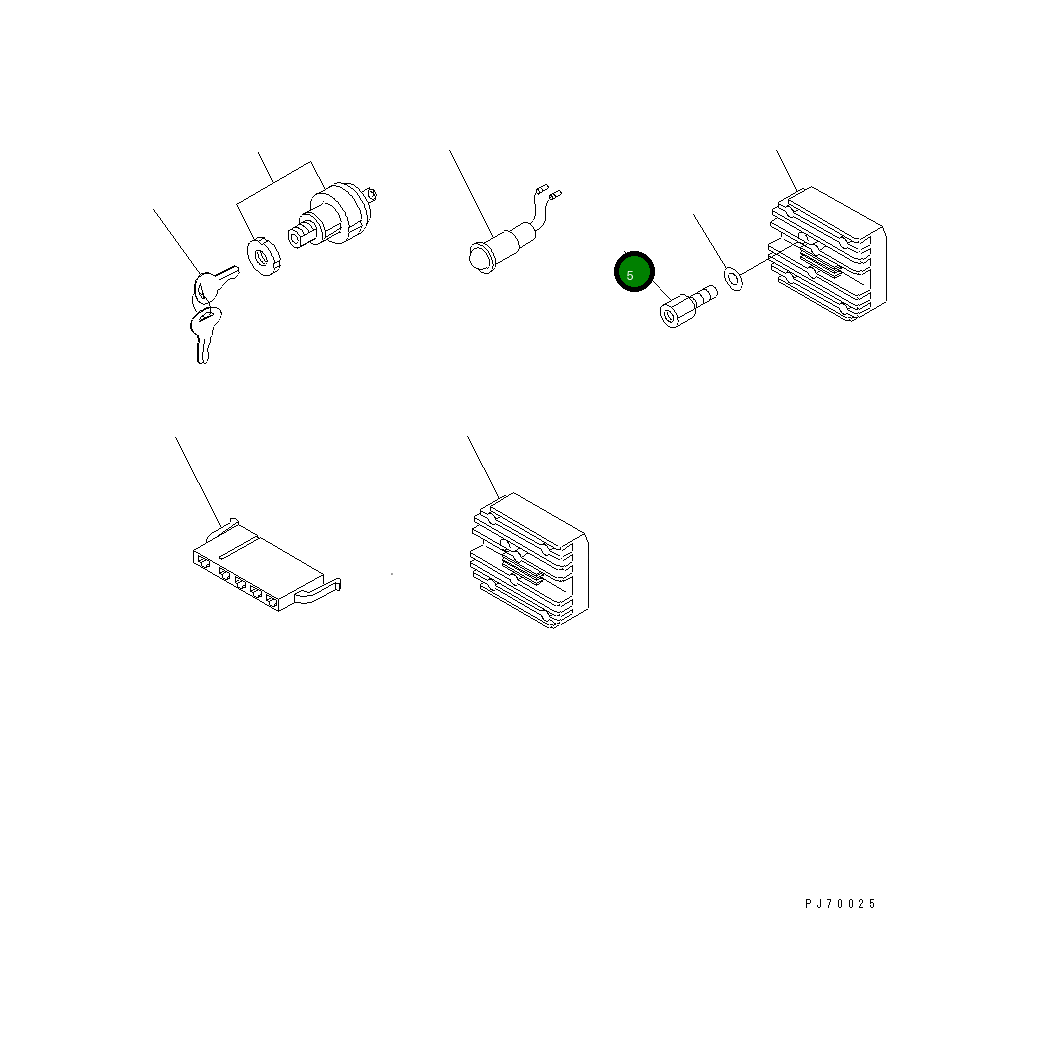 5

PJ70025