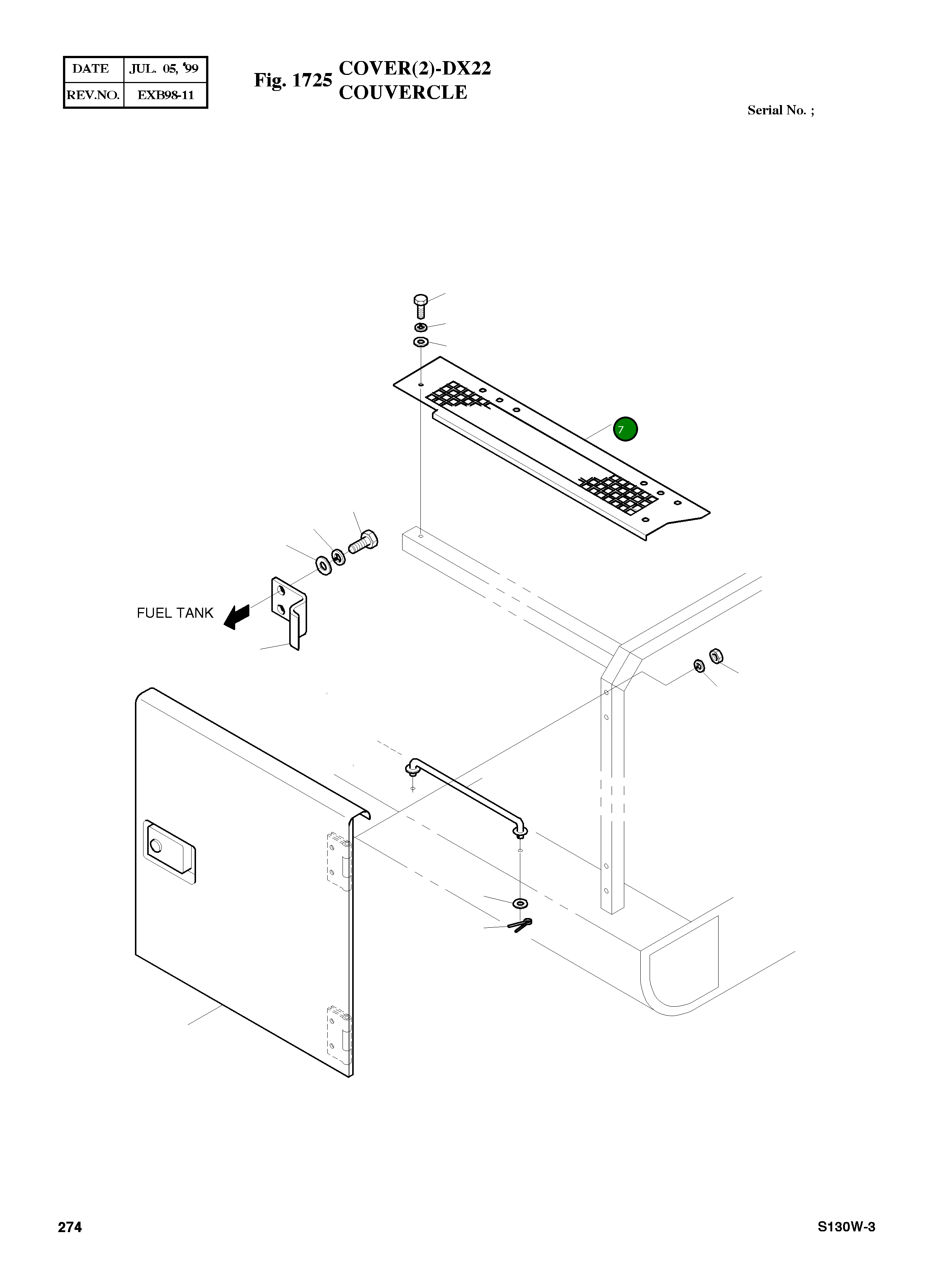 | DATE | JUL. 05, '99 |
|---|---|
| REV.NO. | EXB98-11 |

Fig. 1725 COVER(2)-DX22
COUVERCLE

Serial No. ;

7

FUEL TANK

274

S130W-3