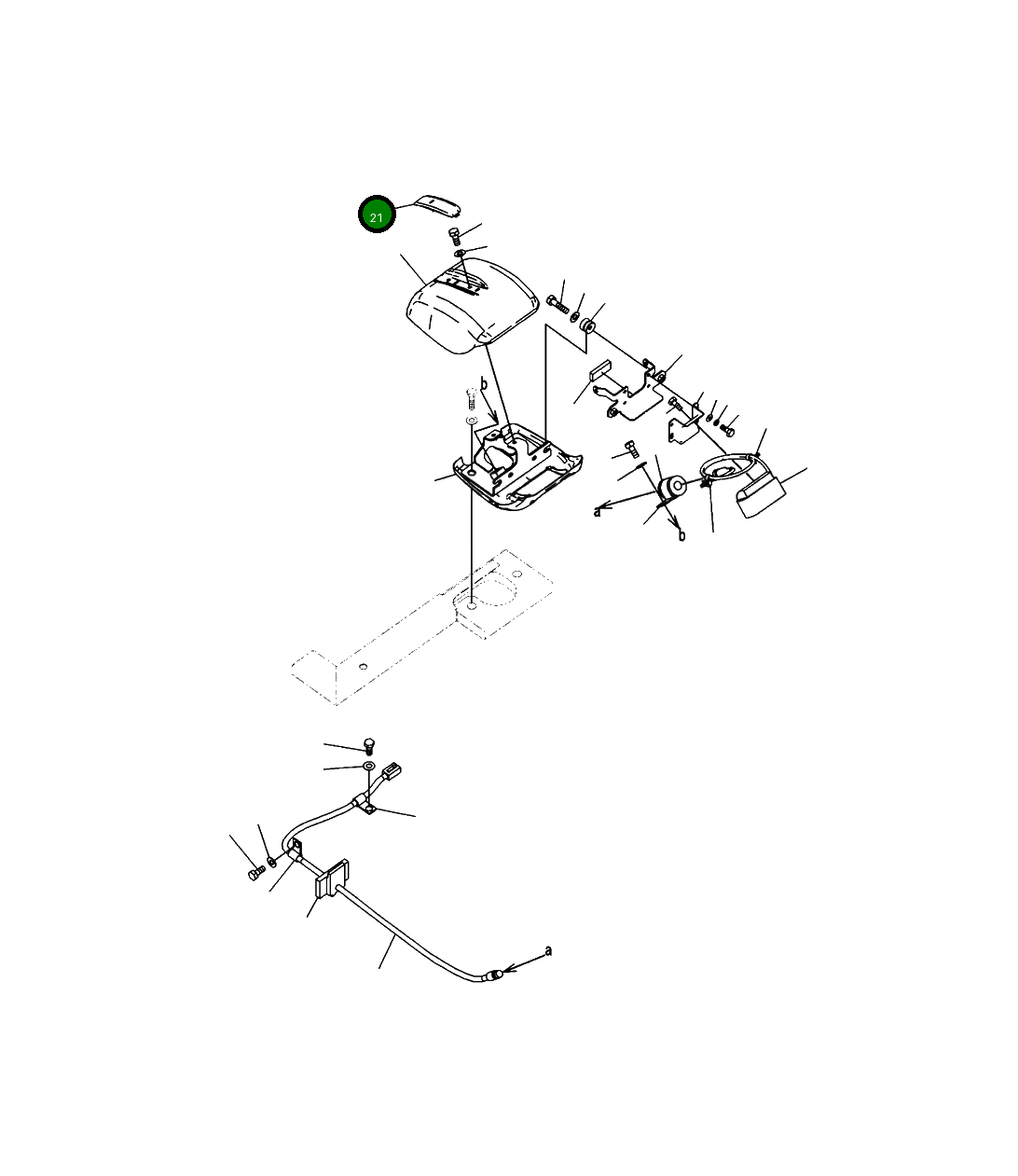 21
b
a
b
a