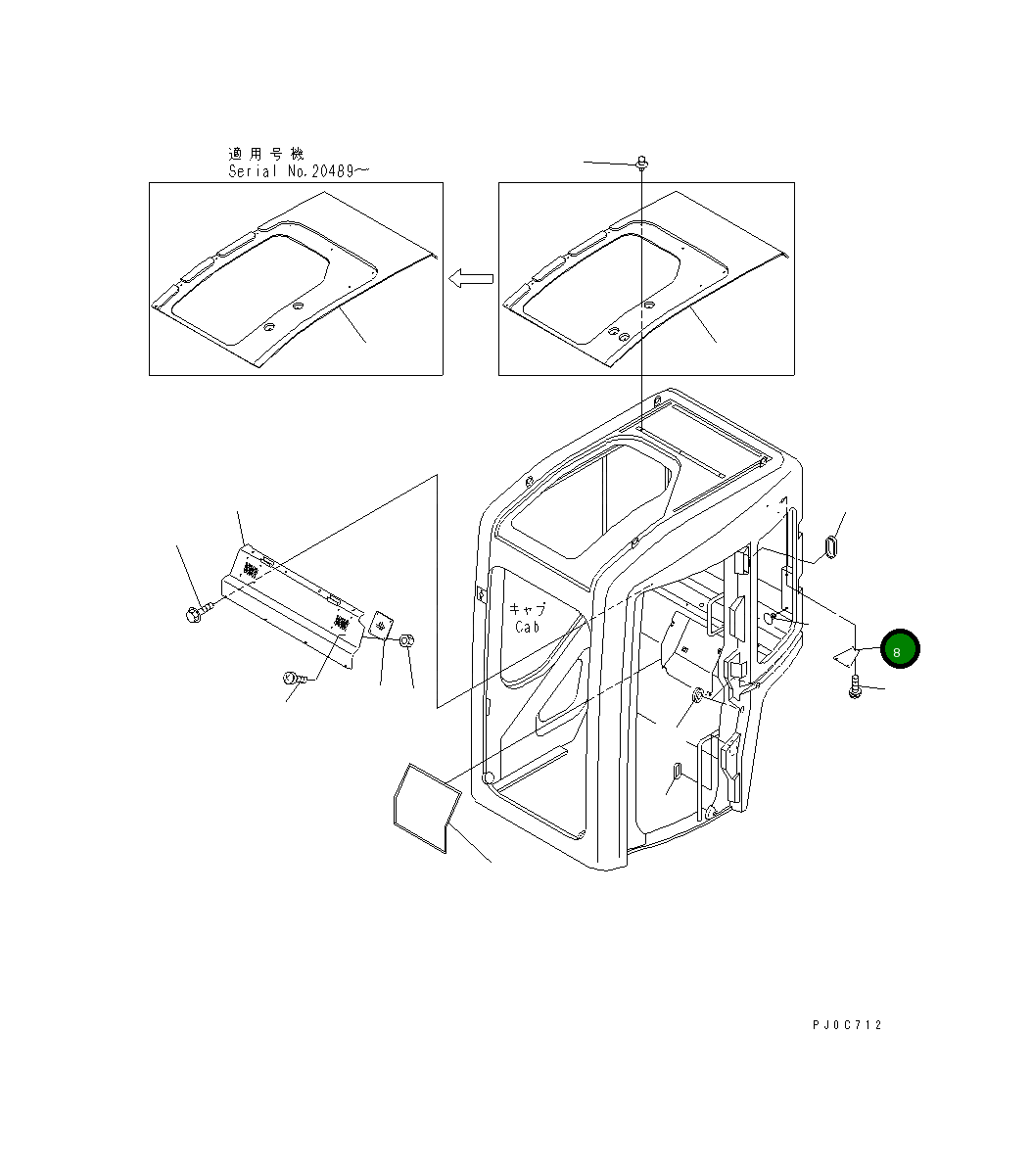 適用号機
Serial No.20489～

キャブ
Cab

8

PJ0C712