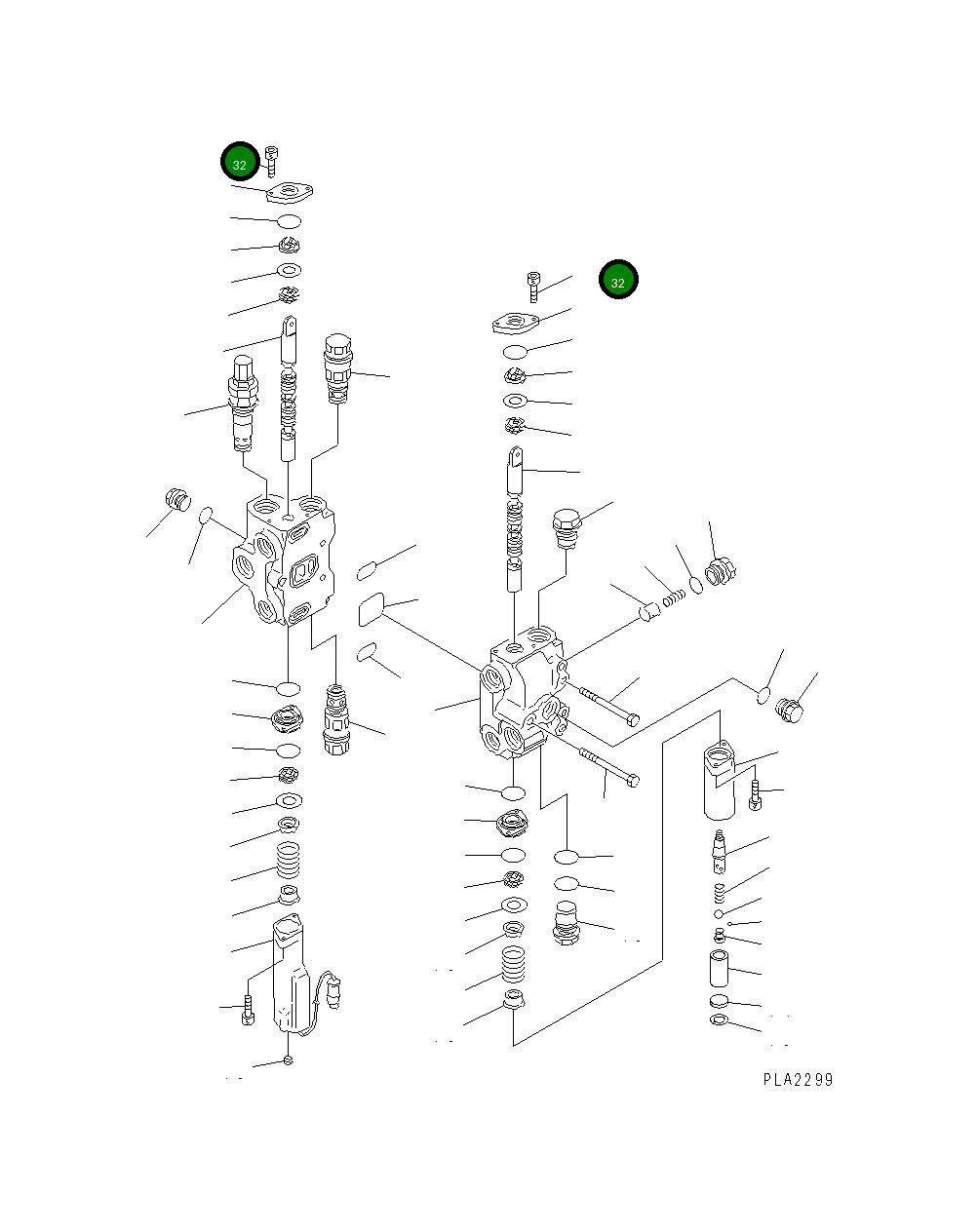 32

32

PLA2299