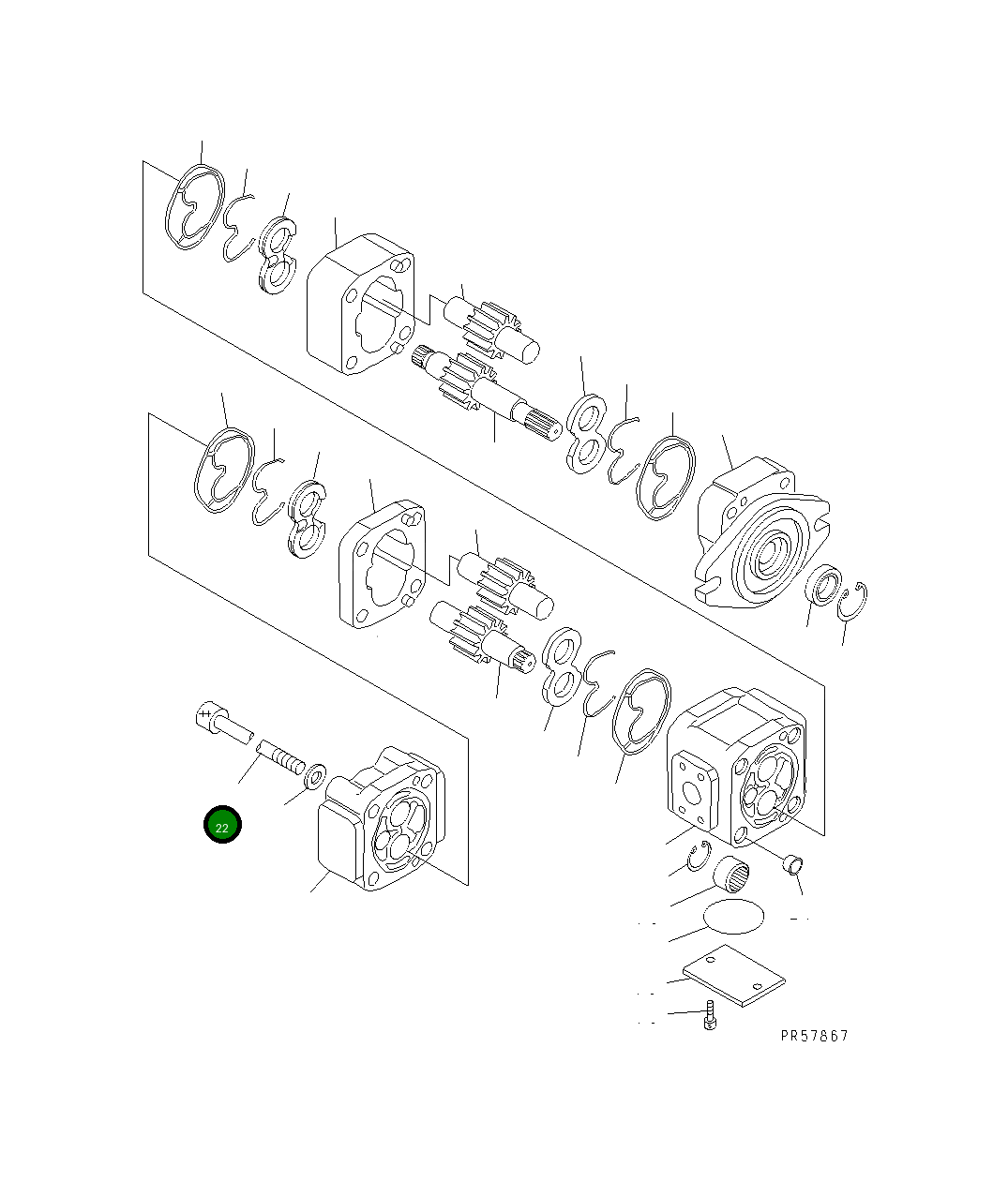 22

PR57867