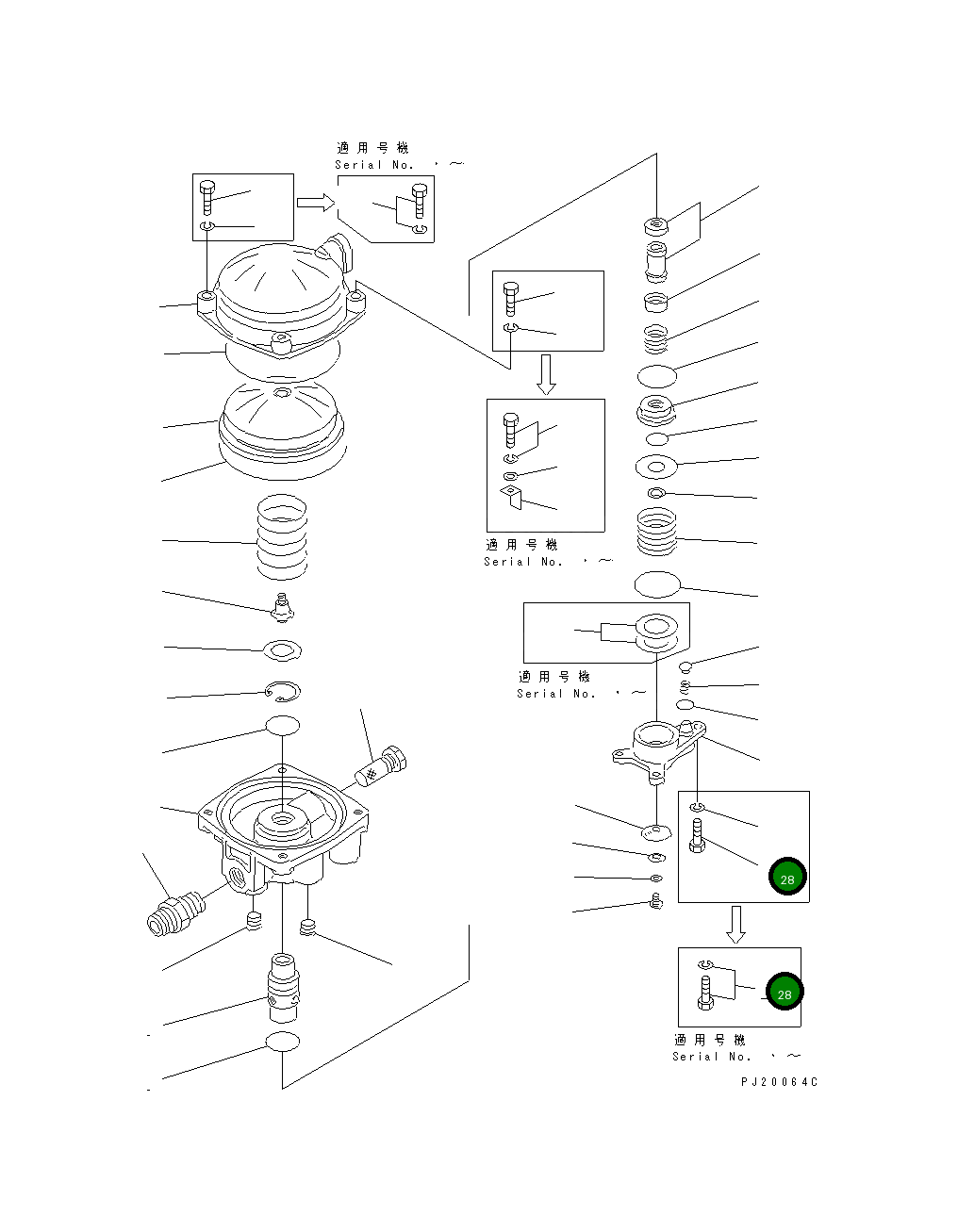 適用号機
Serial No. ・～

適用号機
Serial No. ・～

適用号機
Serial No. ・～

28

28

適用号機
Serial No. ・～

PJ20064C