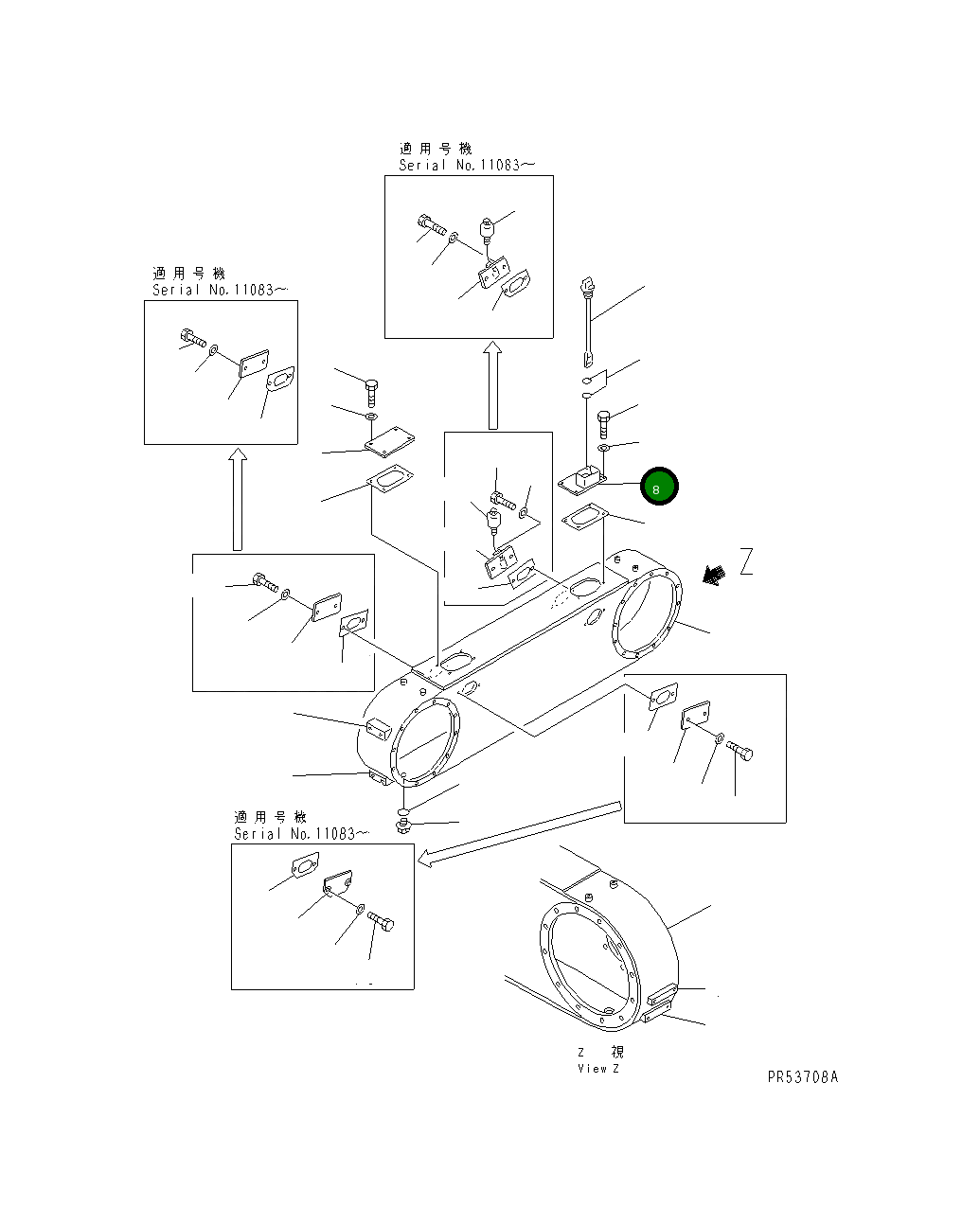 適用号機
Serial No.11083～

適用号機
Serial No.11083～

8

Z

適用号機
Serial No.11083～

Z 視
View Z

PR53708A