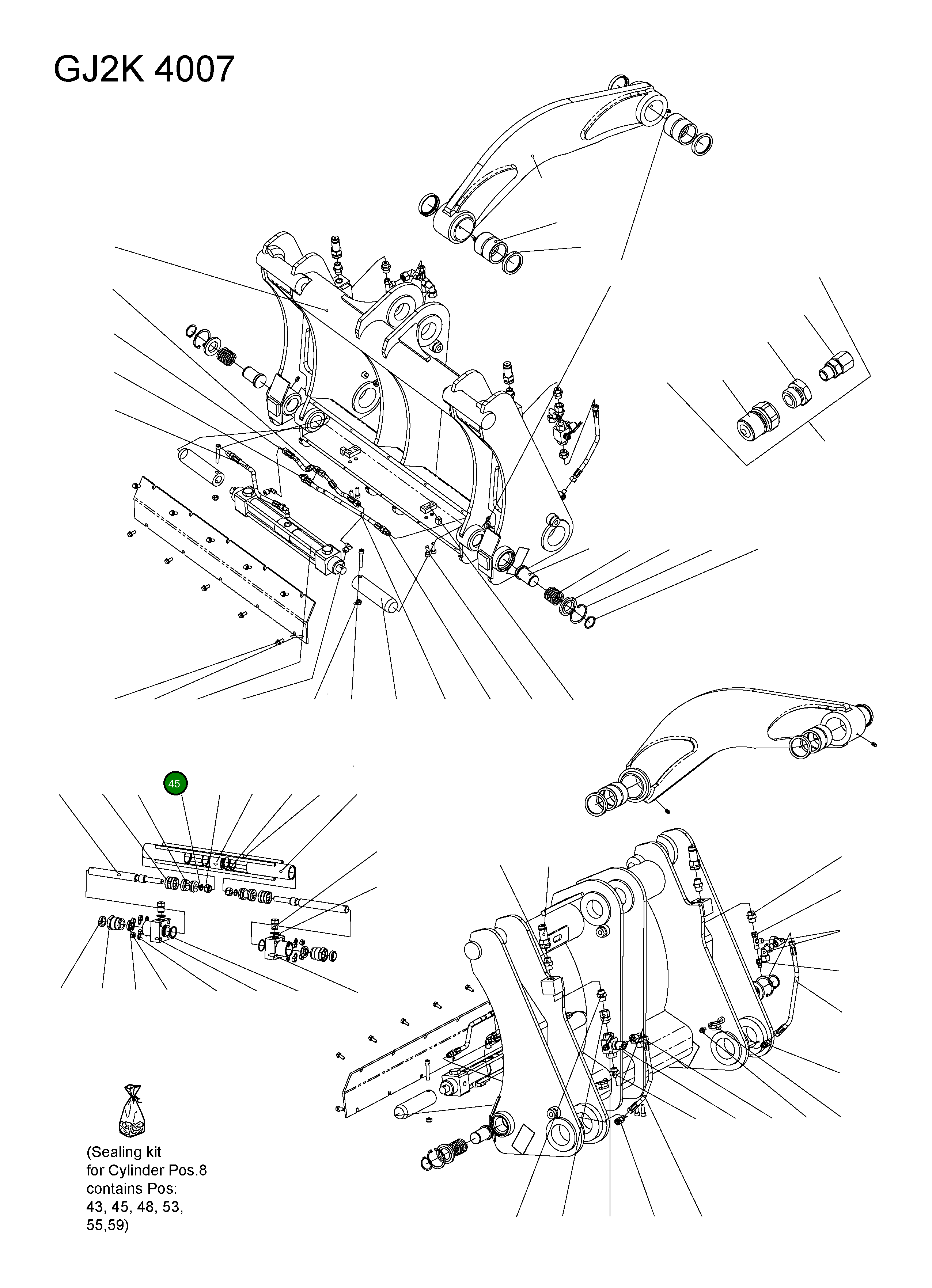 GJ2K 4007

45

(Sealing kit for Cylinder Pos.8 contains Pos: 43, 45, 48, 53, 55,59)