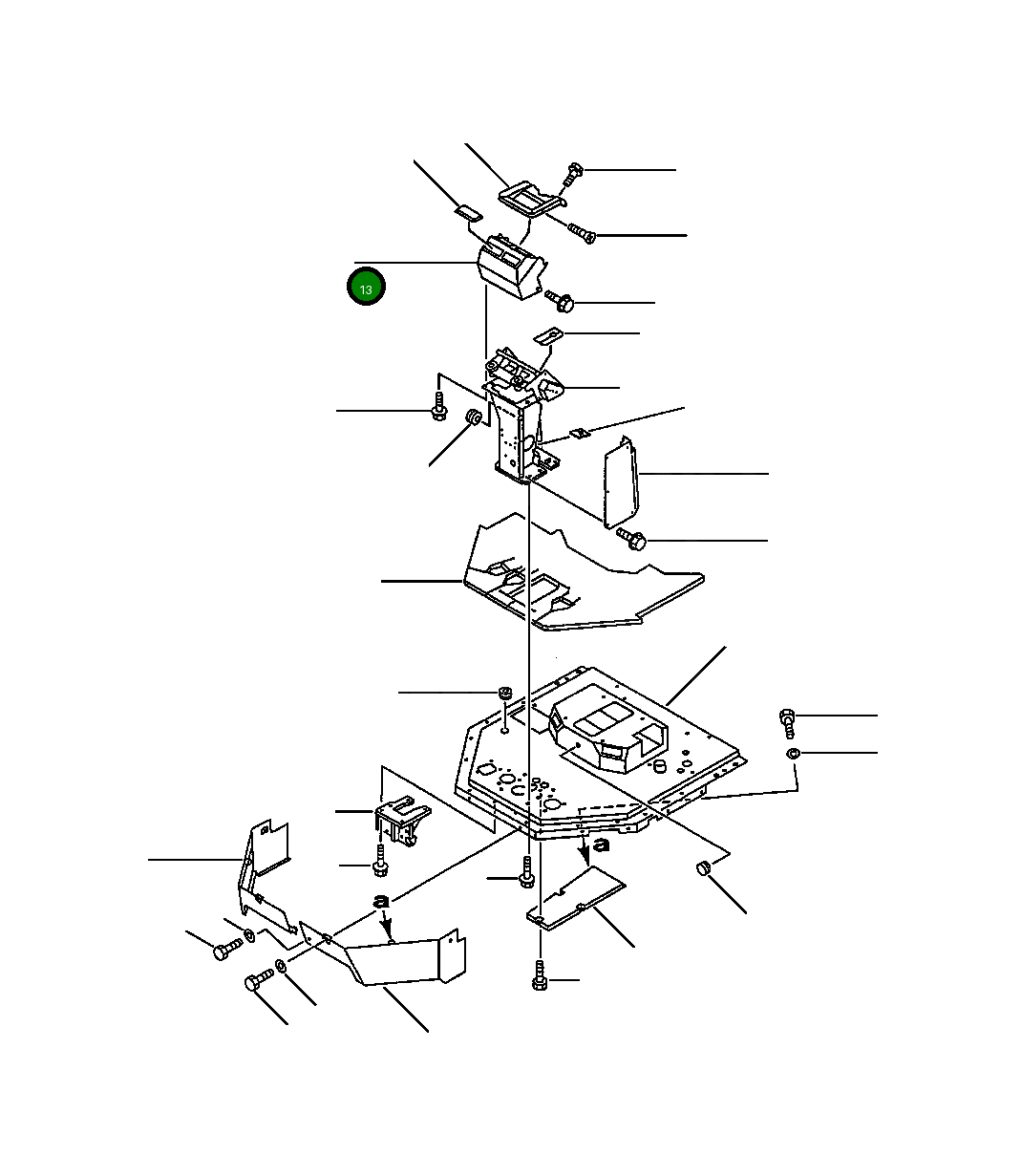 13

a

a