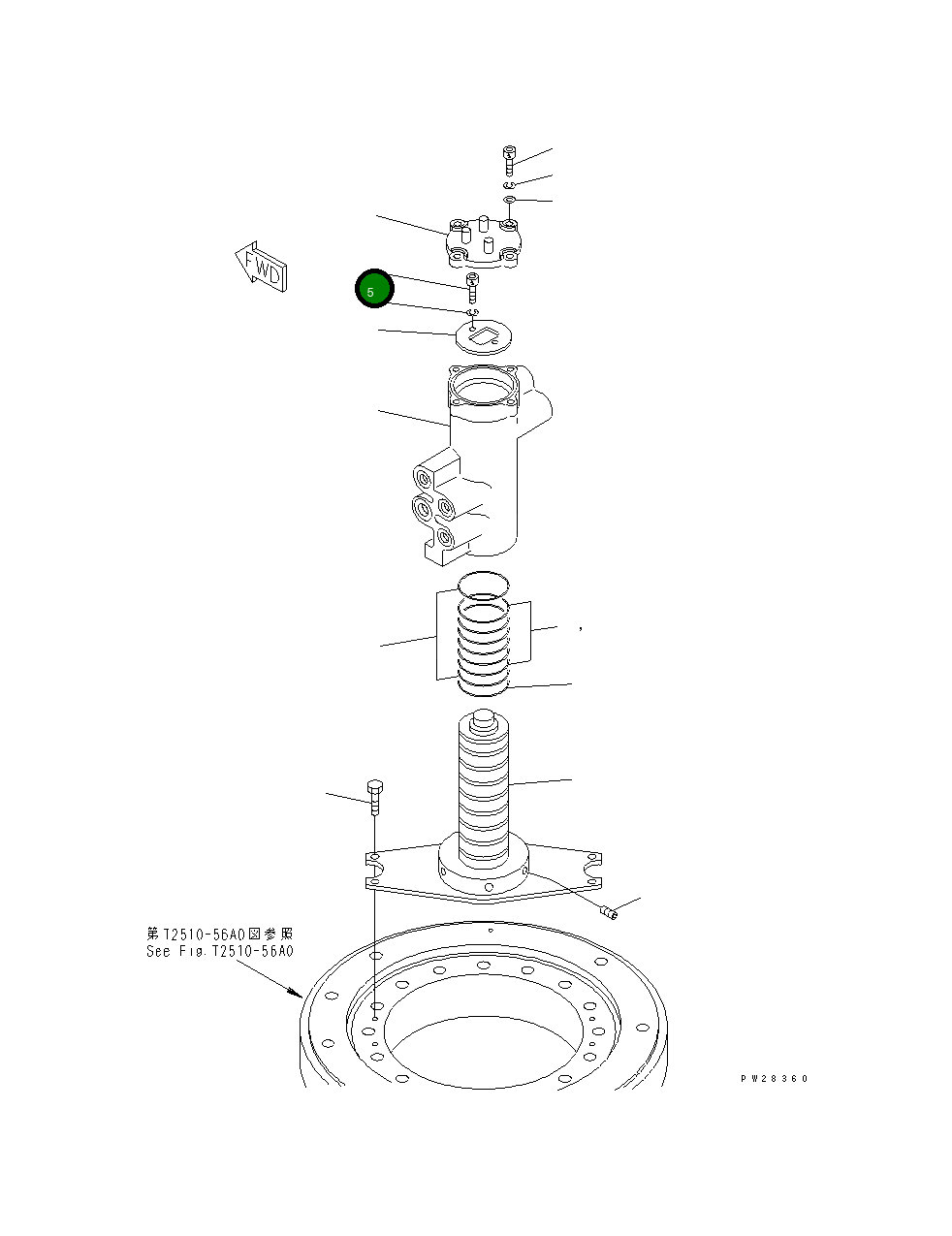 FWD

5

第T2510-56A0図参照
See Fig.T2510-56A0

PW28360