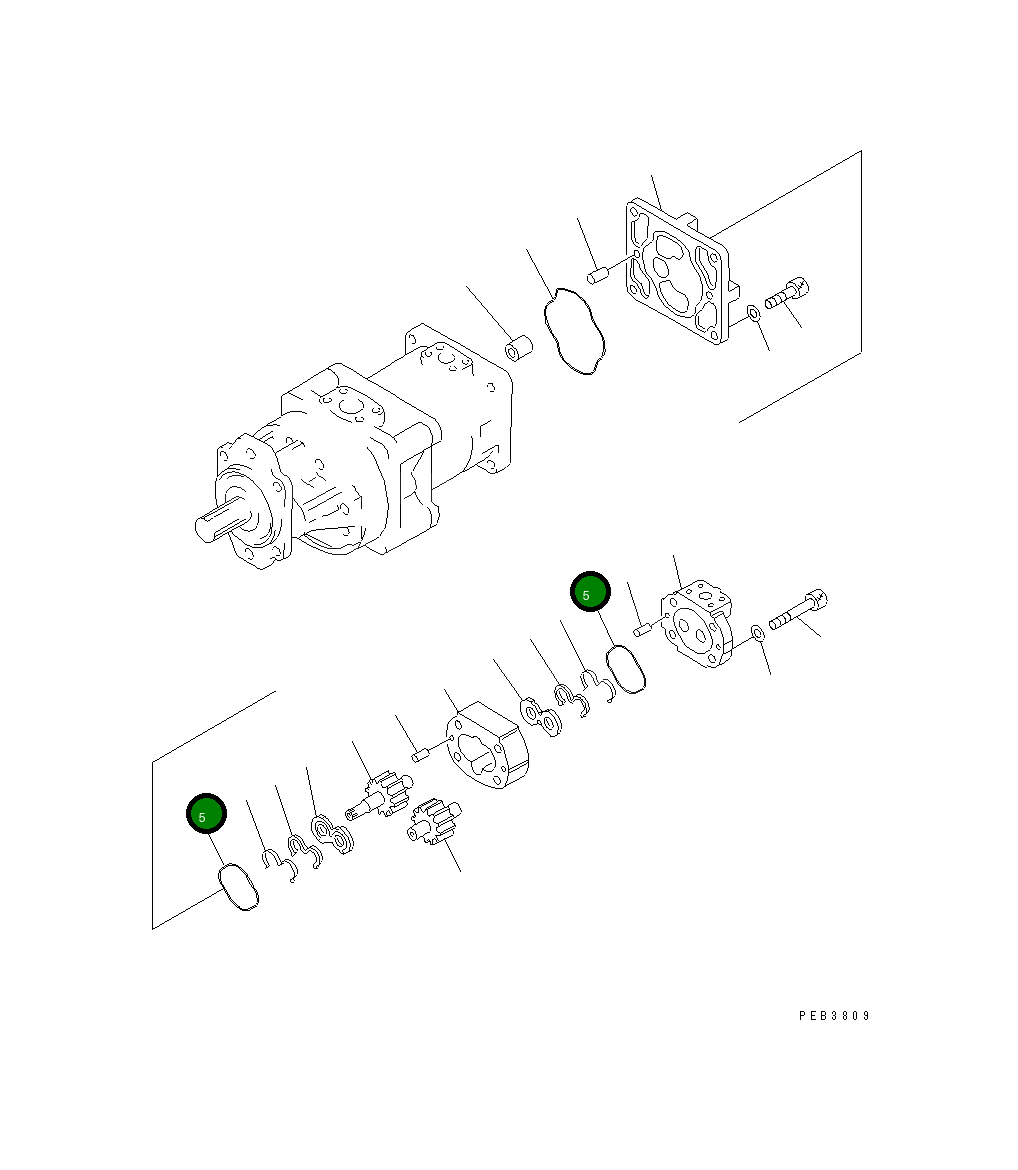 5

5

PEB3809