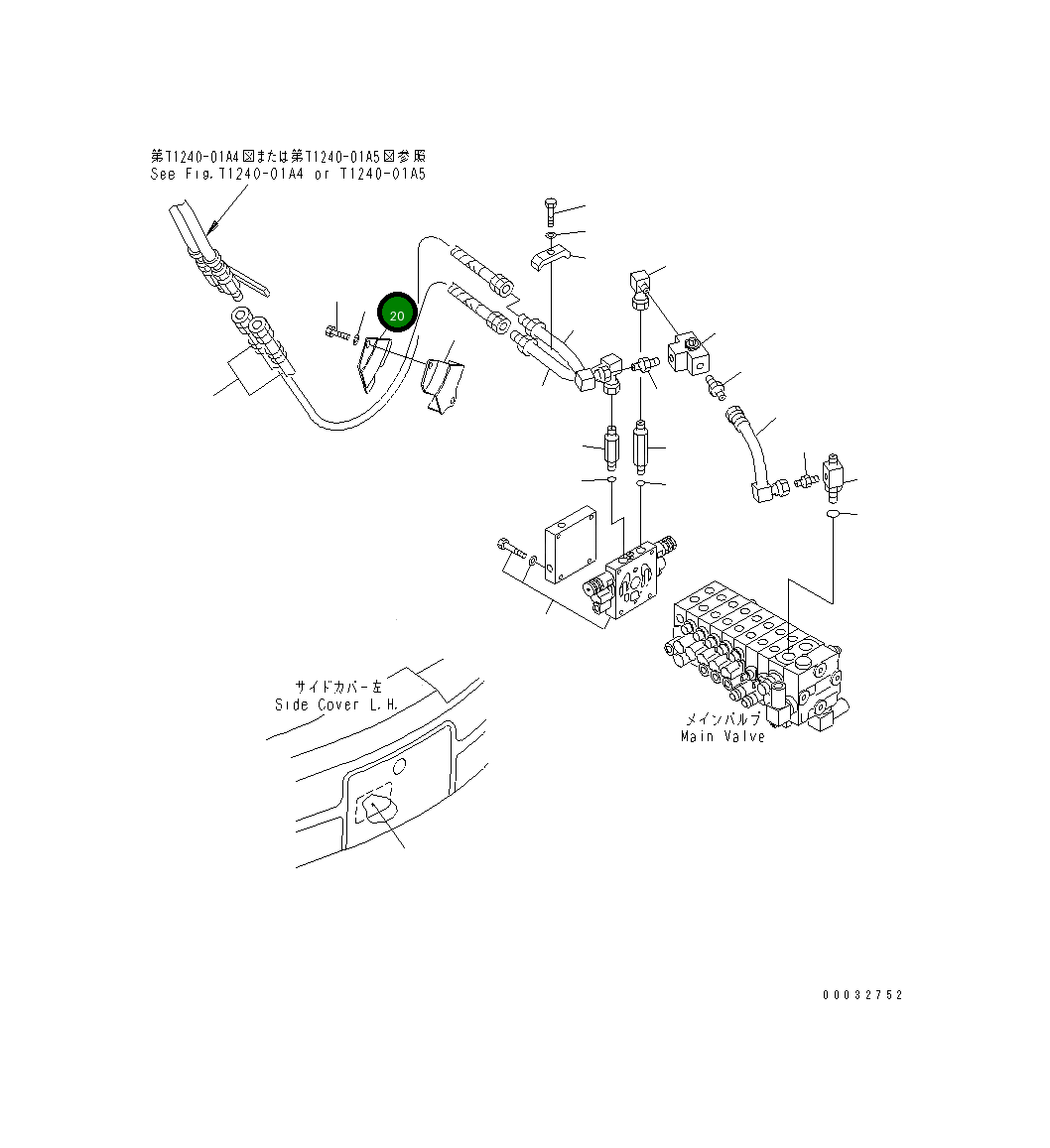 第T1240-01A4図または第T1240-01A5図参照
See Fig.T1240-01A4 or T1240-01A5

20

サイドカバー左
Side Cover L.H.

メインバルブ
Main Valve

00032752