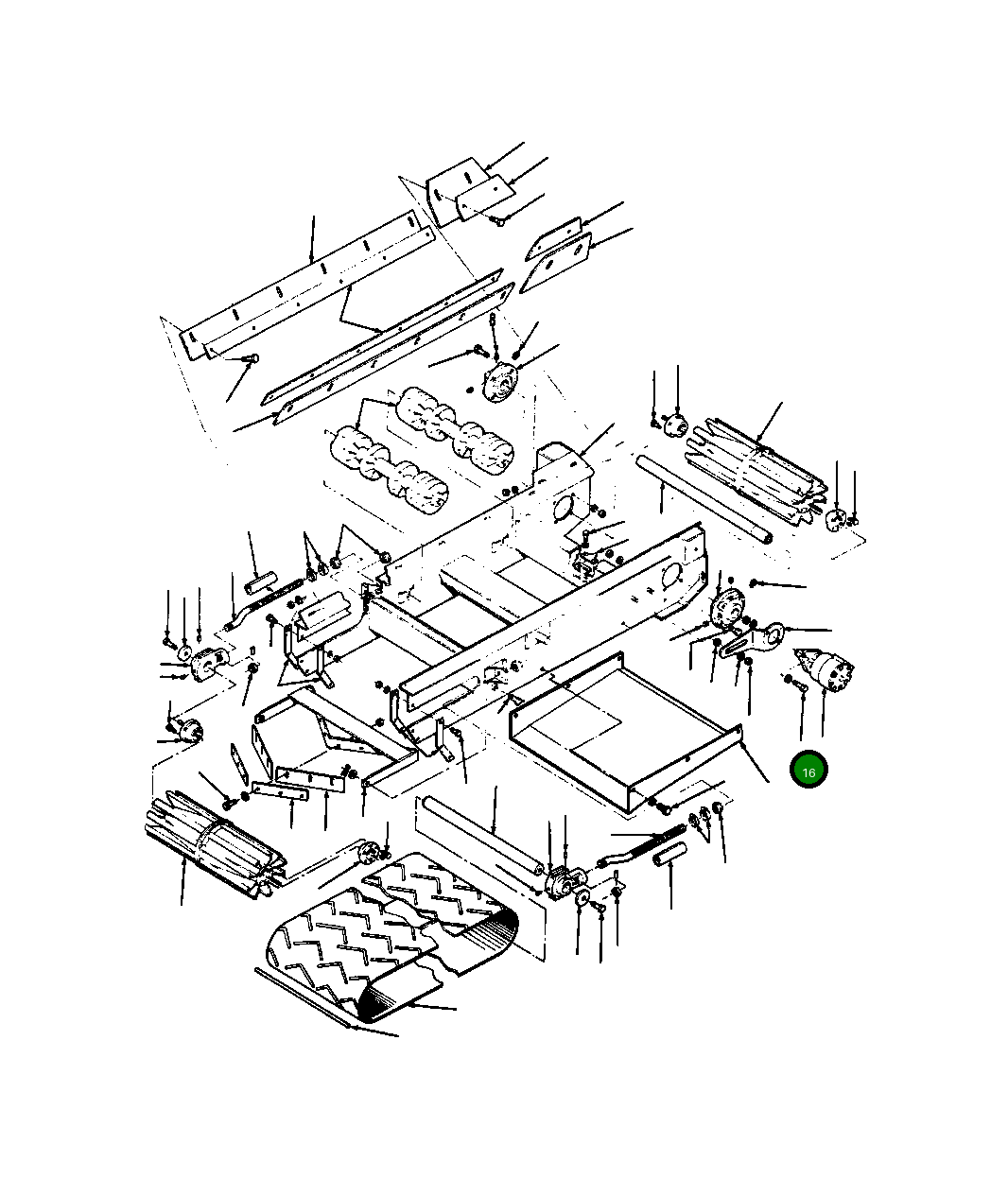 16