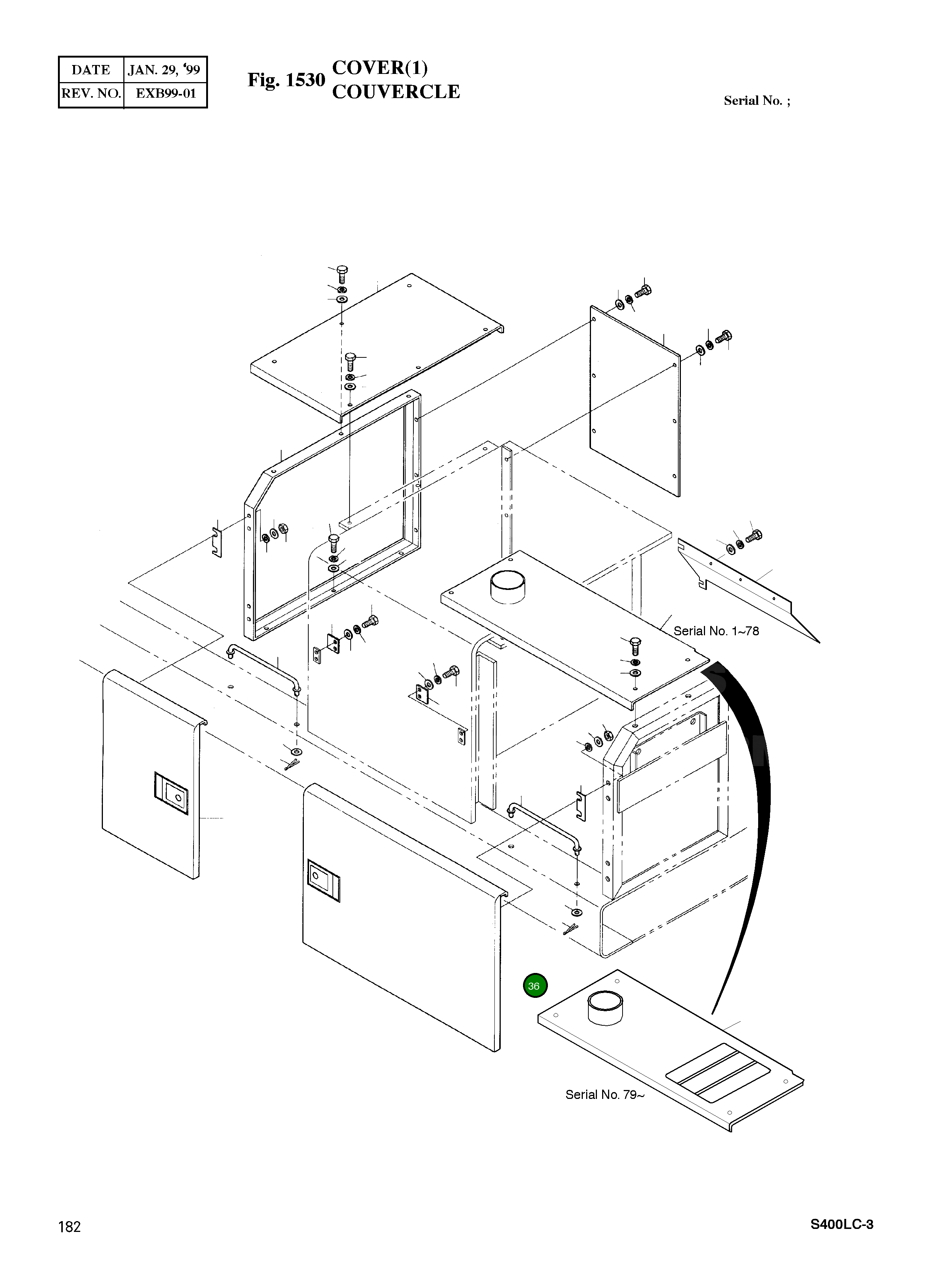 | DATE | JAN. 29, '99 |
|---|---|
| REV. NO. | EXB99-01 |

Fig. 1530 COVER(1) COUVERCLE

Serial No. ;

Serial No. 1~78

36

Serial No. 79~

182

S400LC-3