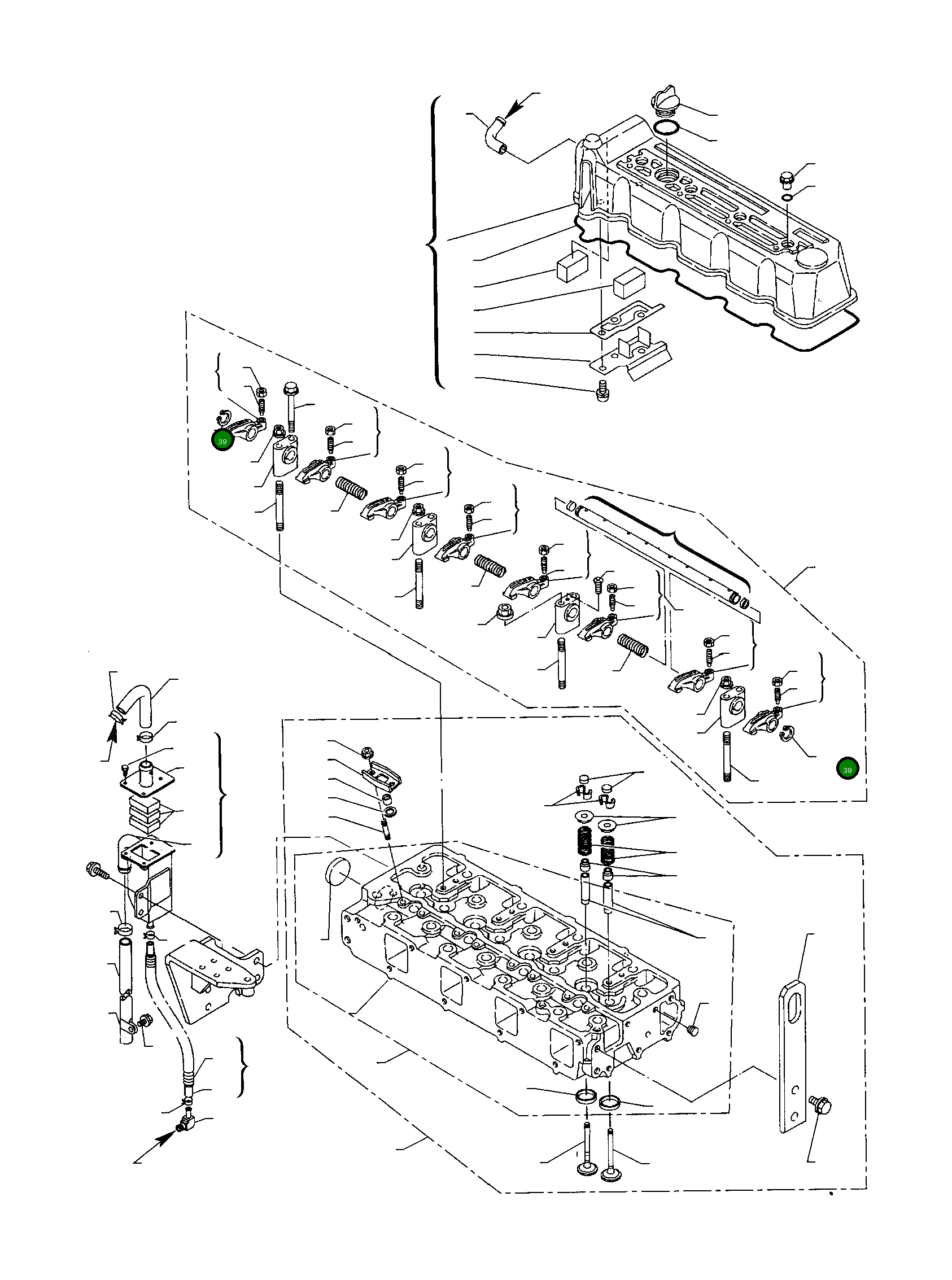 39

39