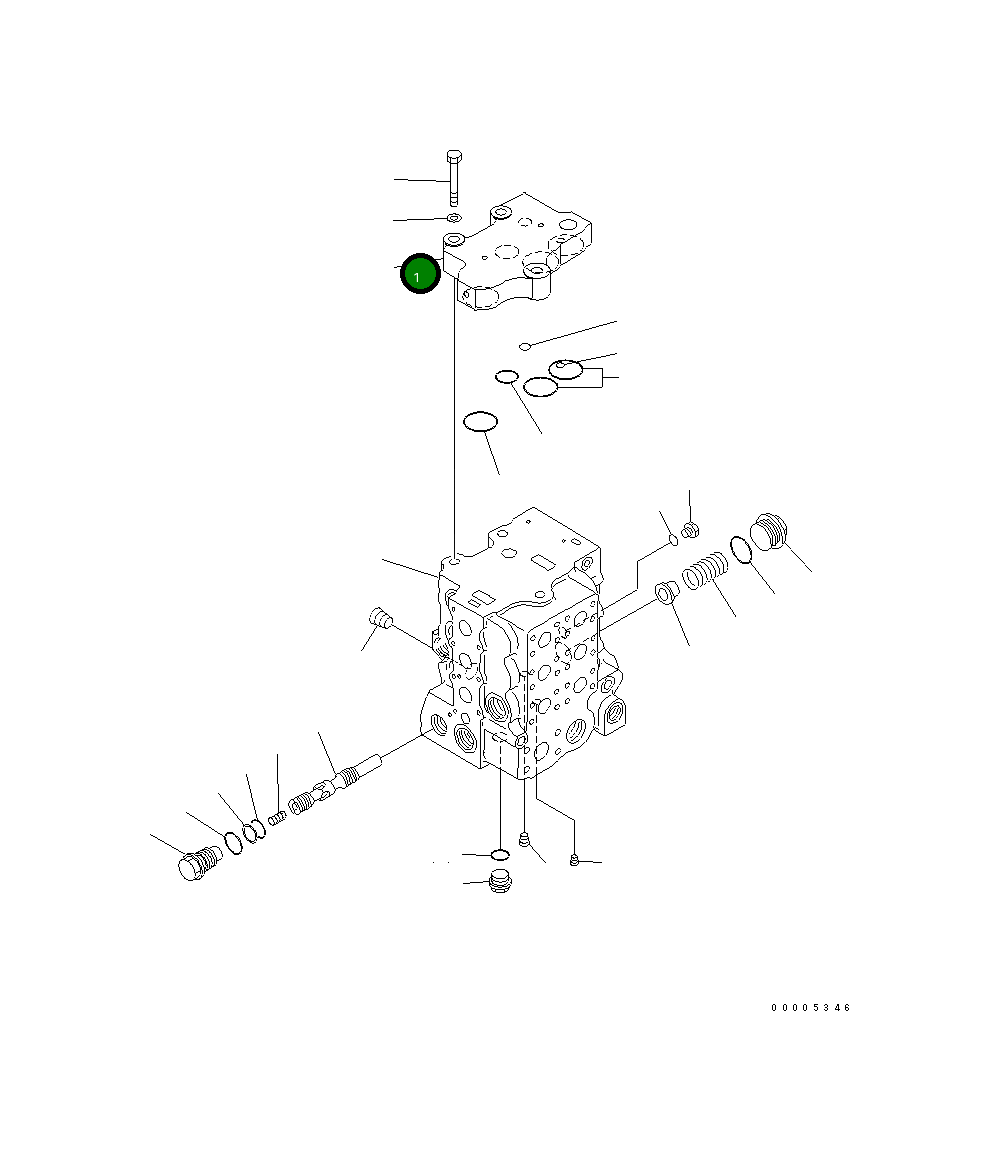 1

00005346