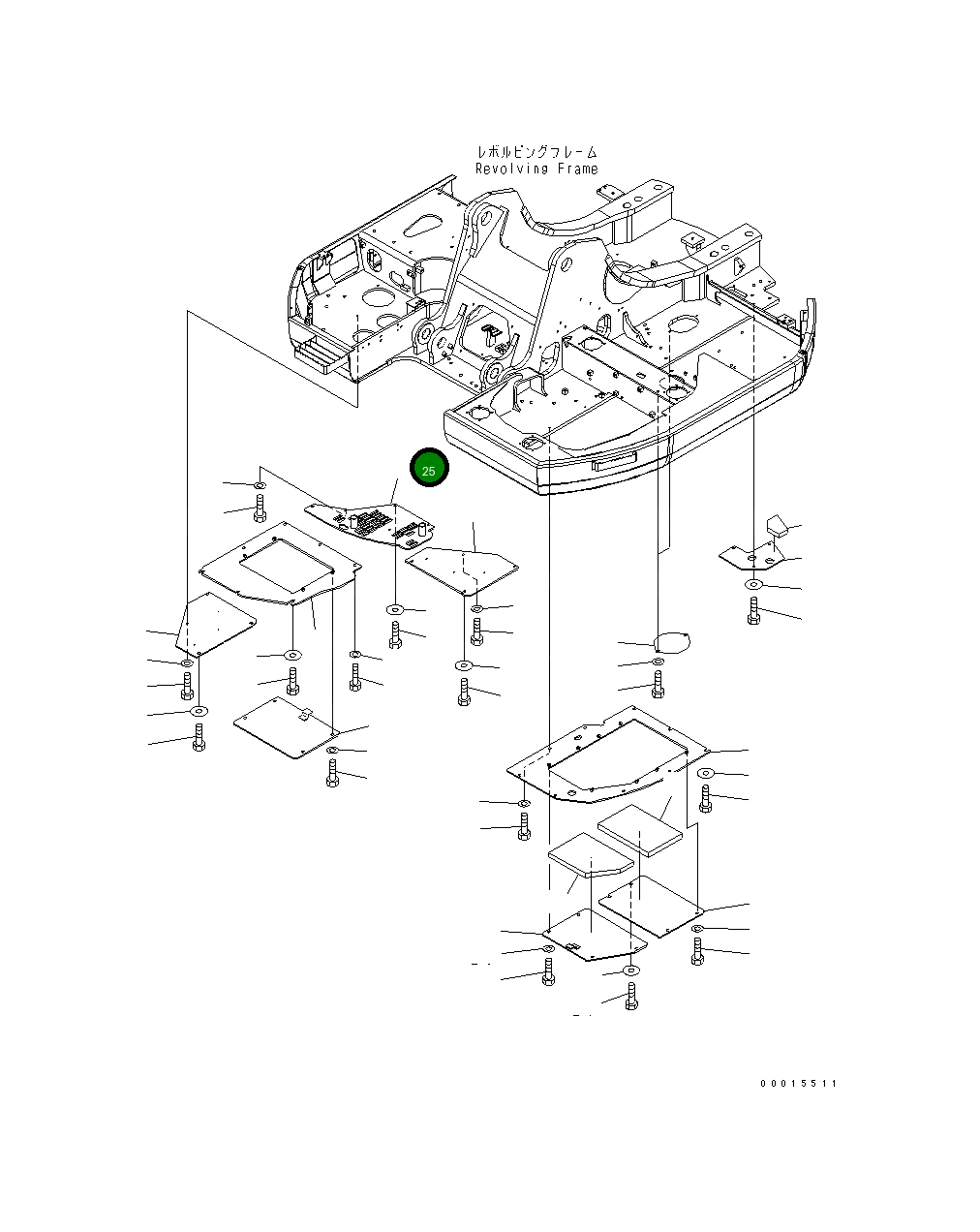 レボルビングフレーム
Revolving Frame

25

00015511