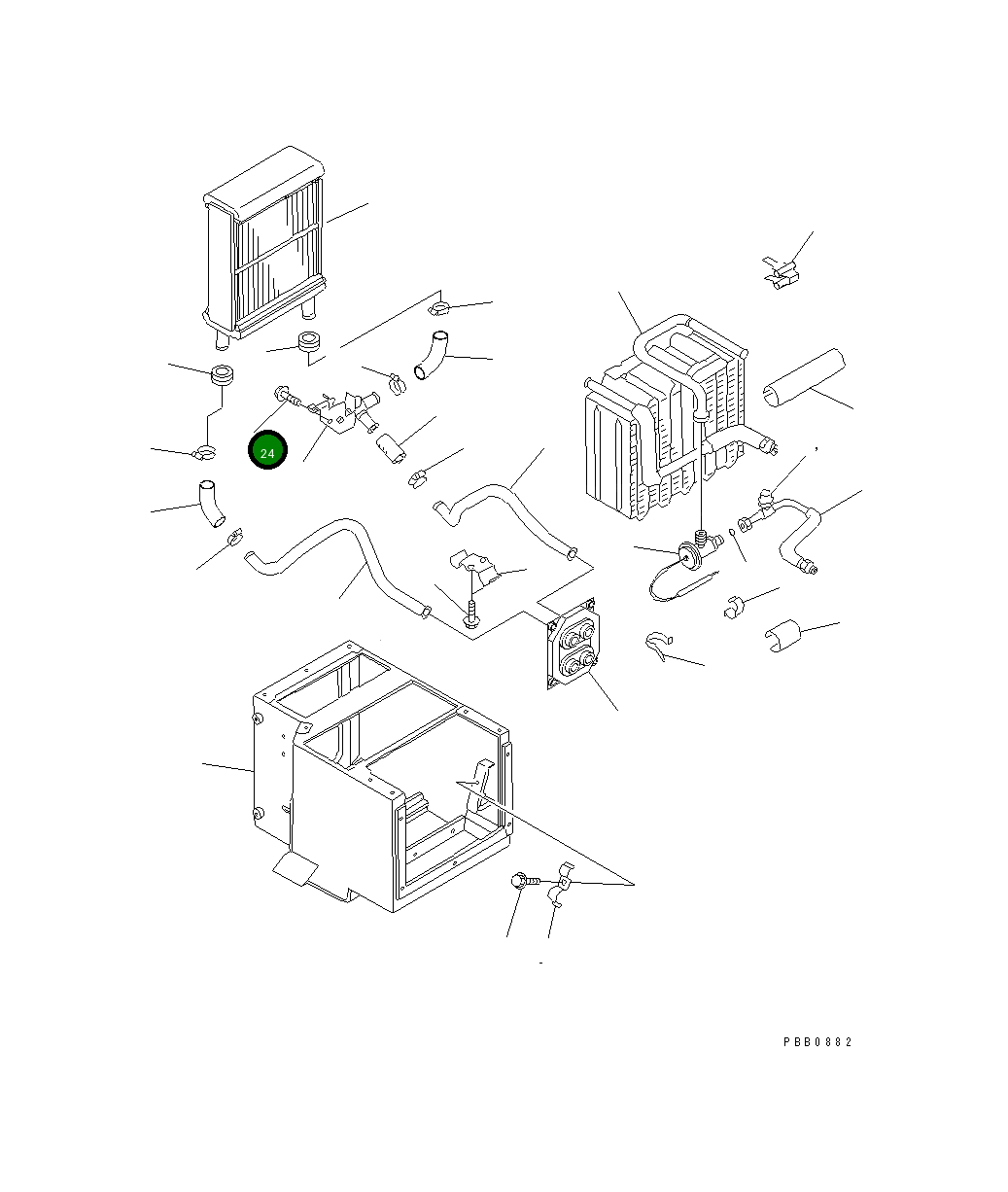 24

PBB0882