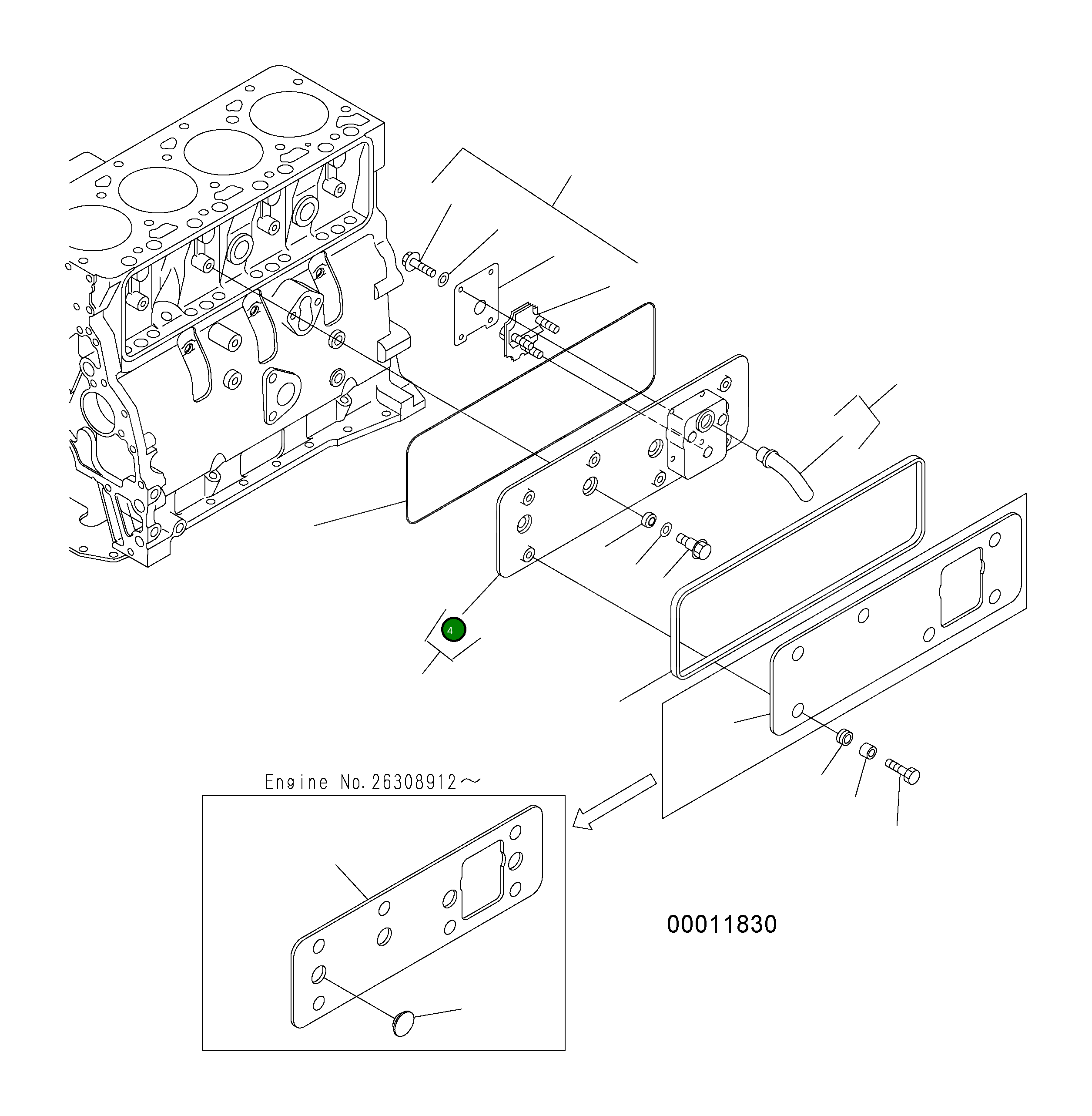 4

Engine No. 26308912～

00011830