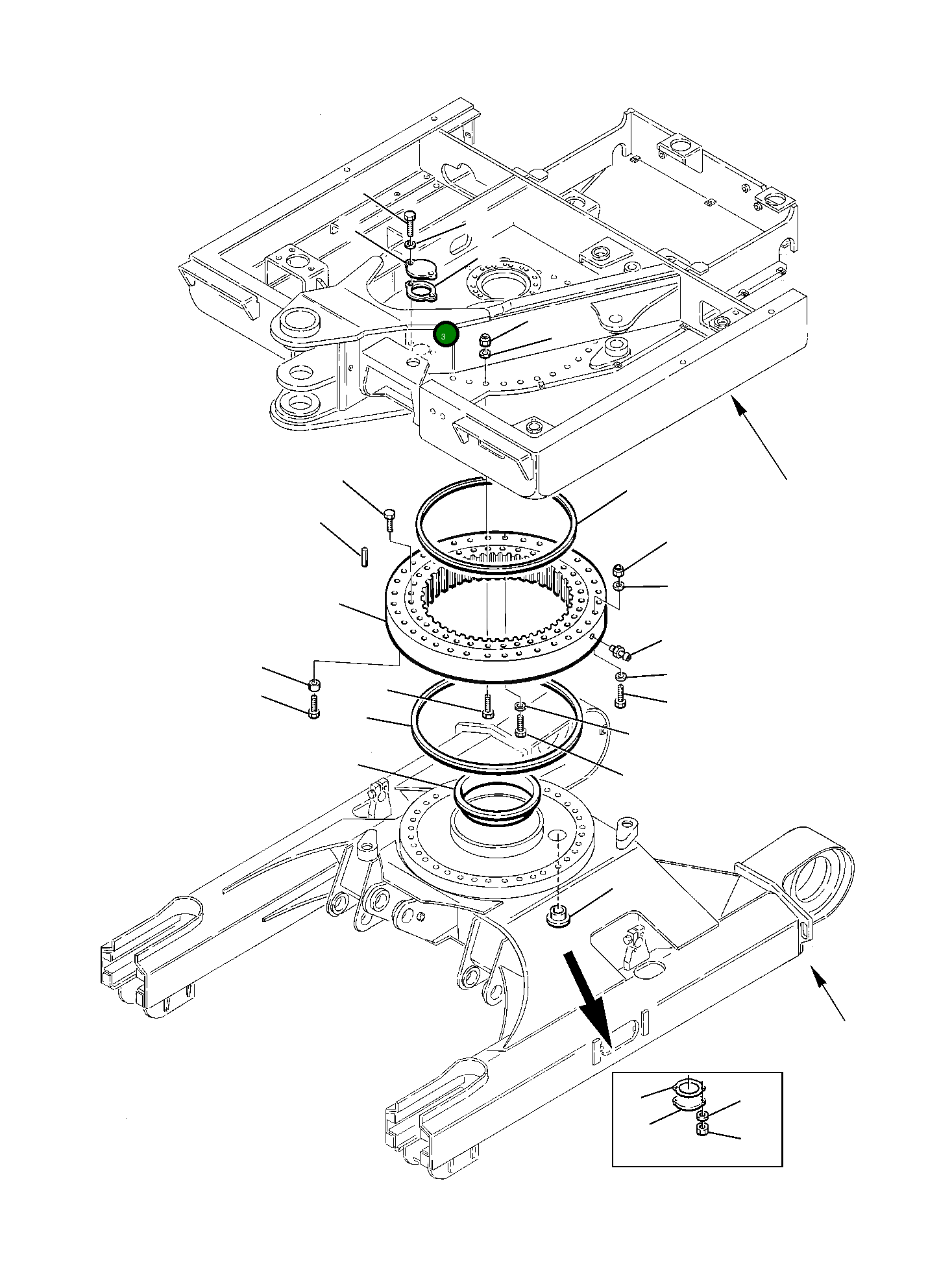 3