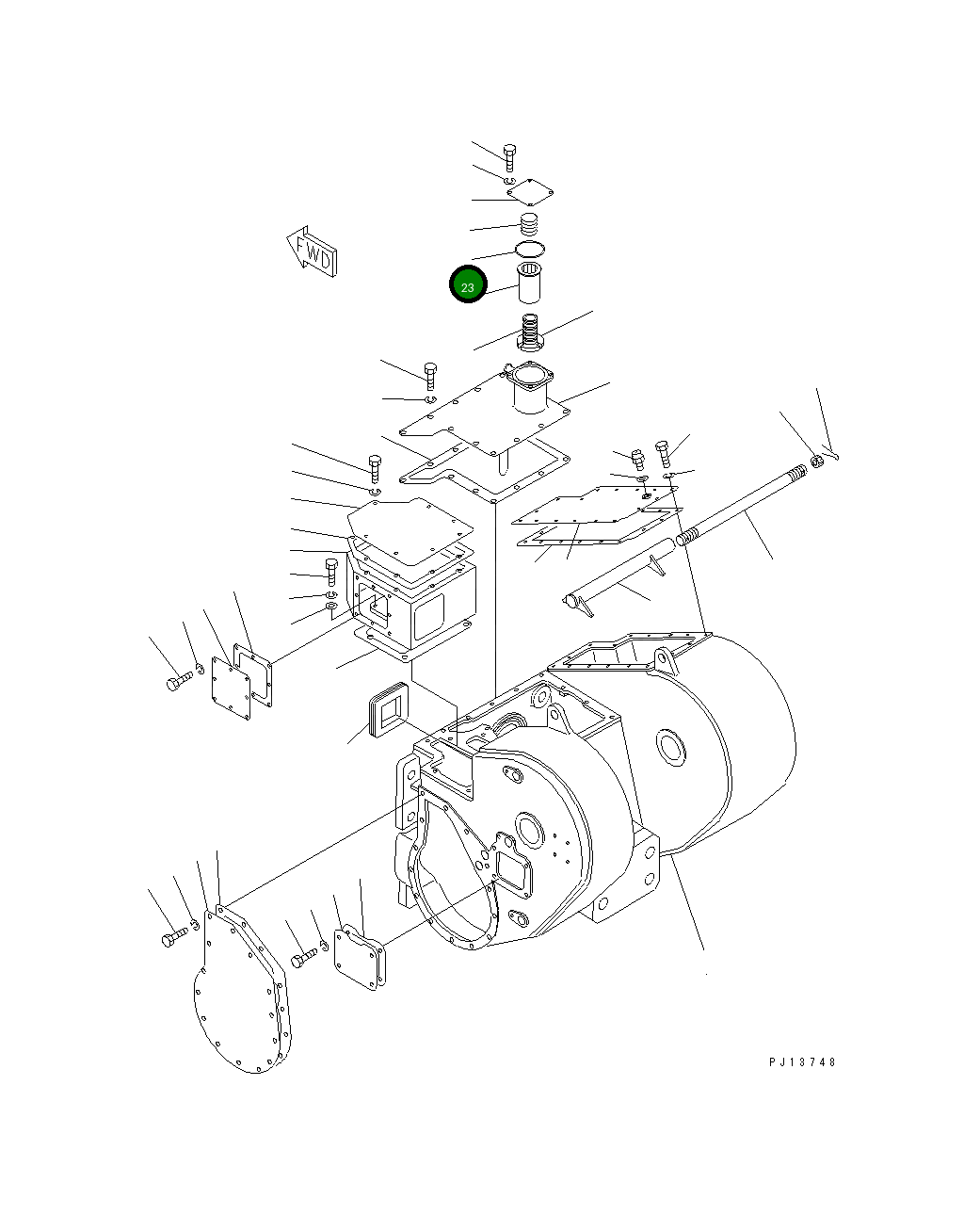 FWD

23

PJ13748