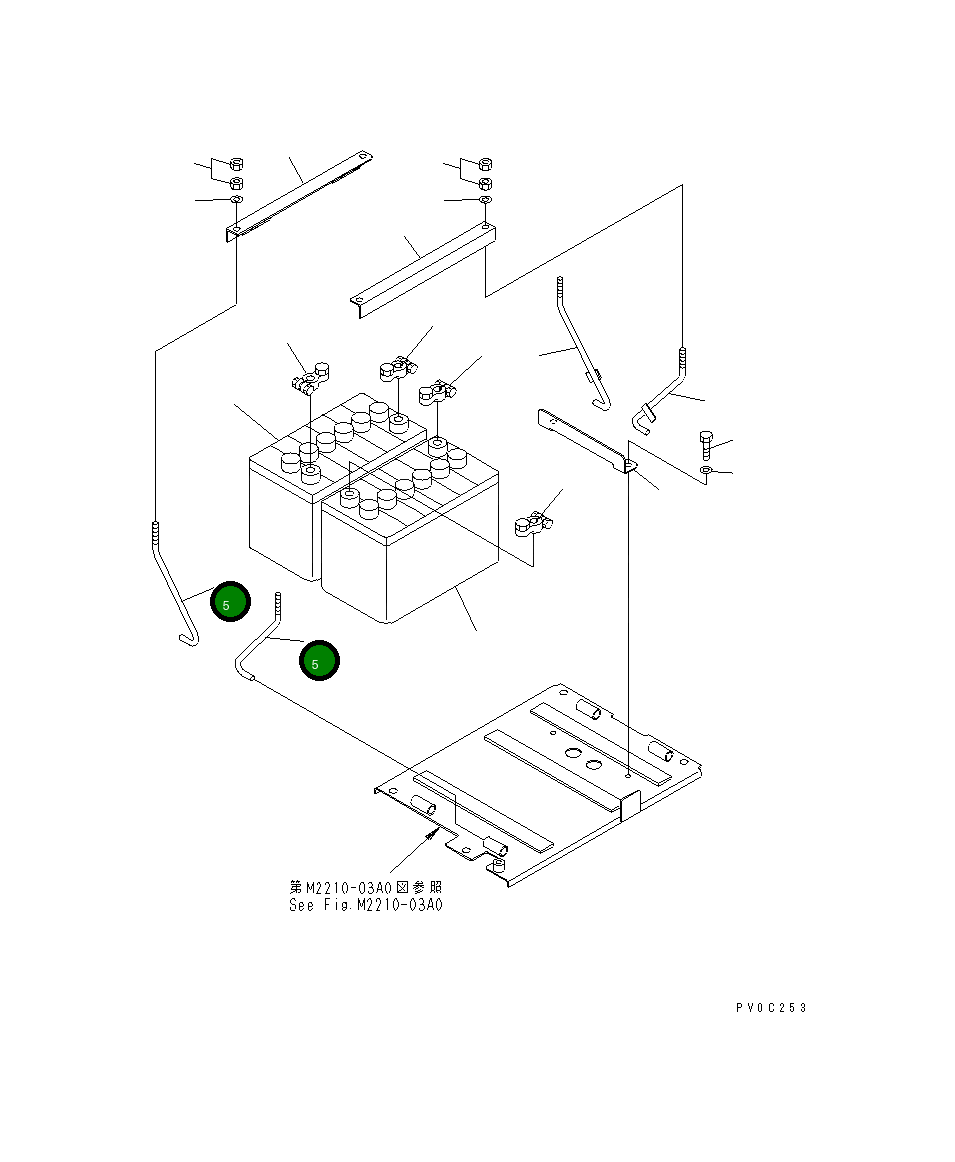 5
5
第M2210-03A0図参照
See Fig.M2210-03A0
PV0C253