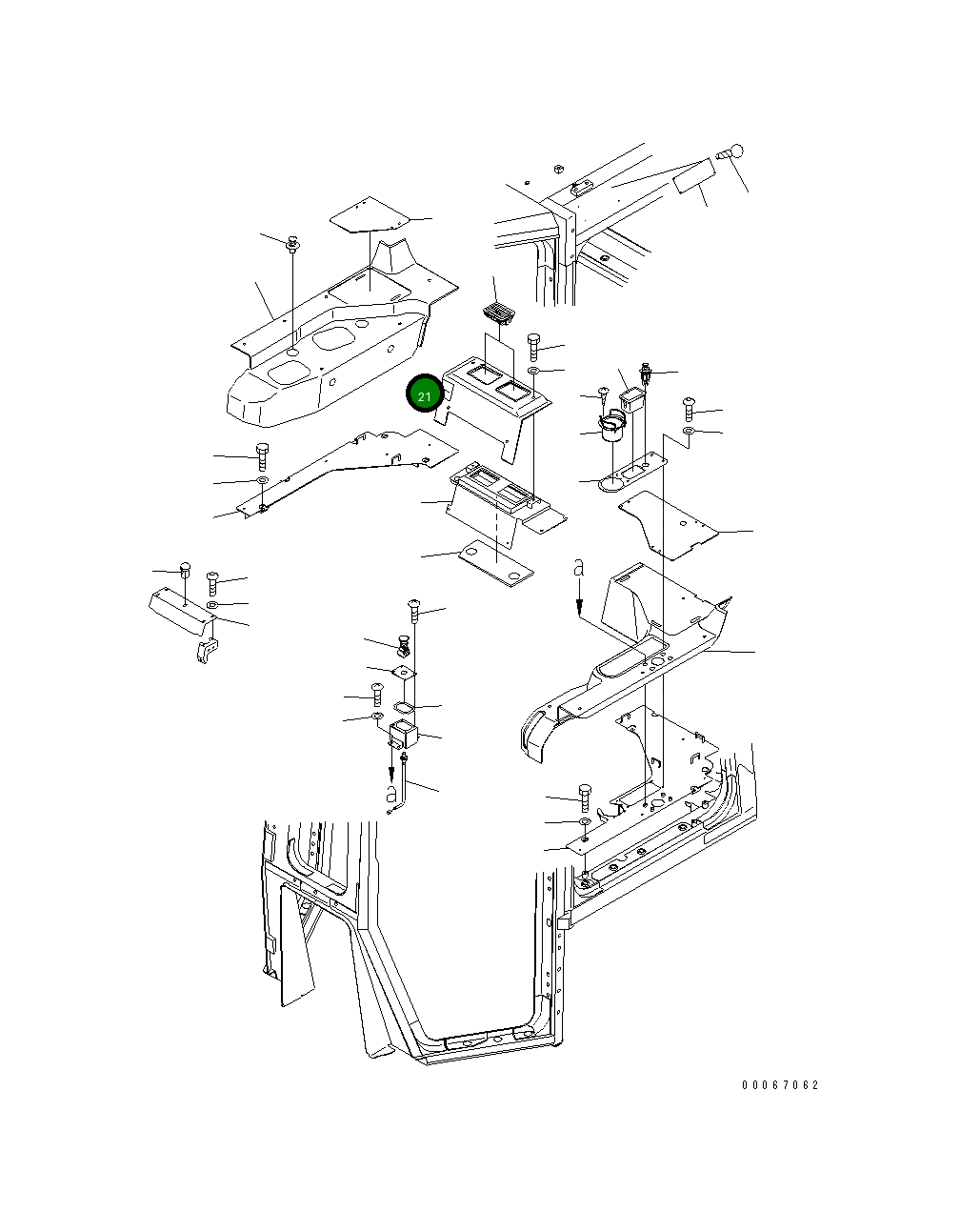 21

a

a

00067062