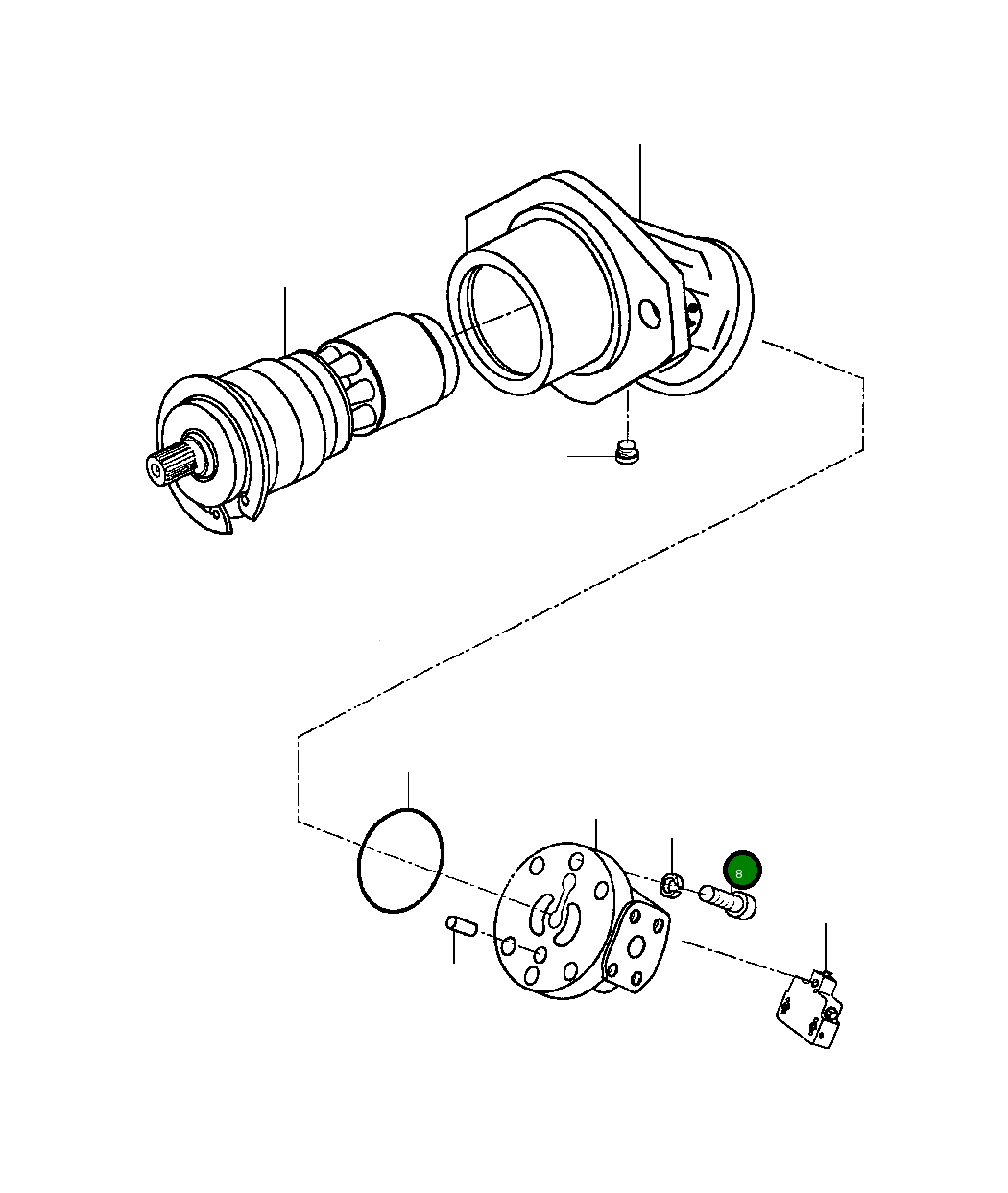 8