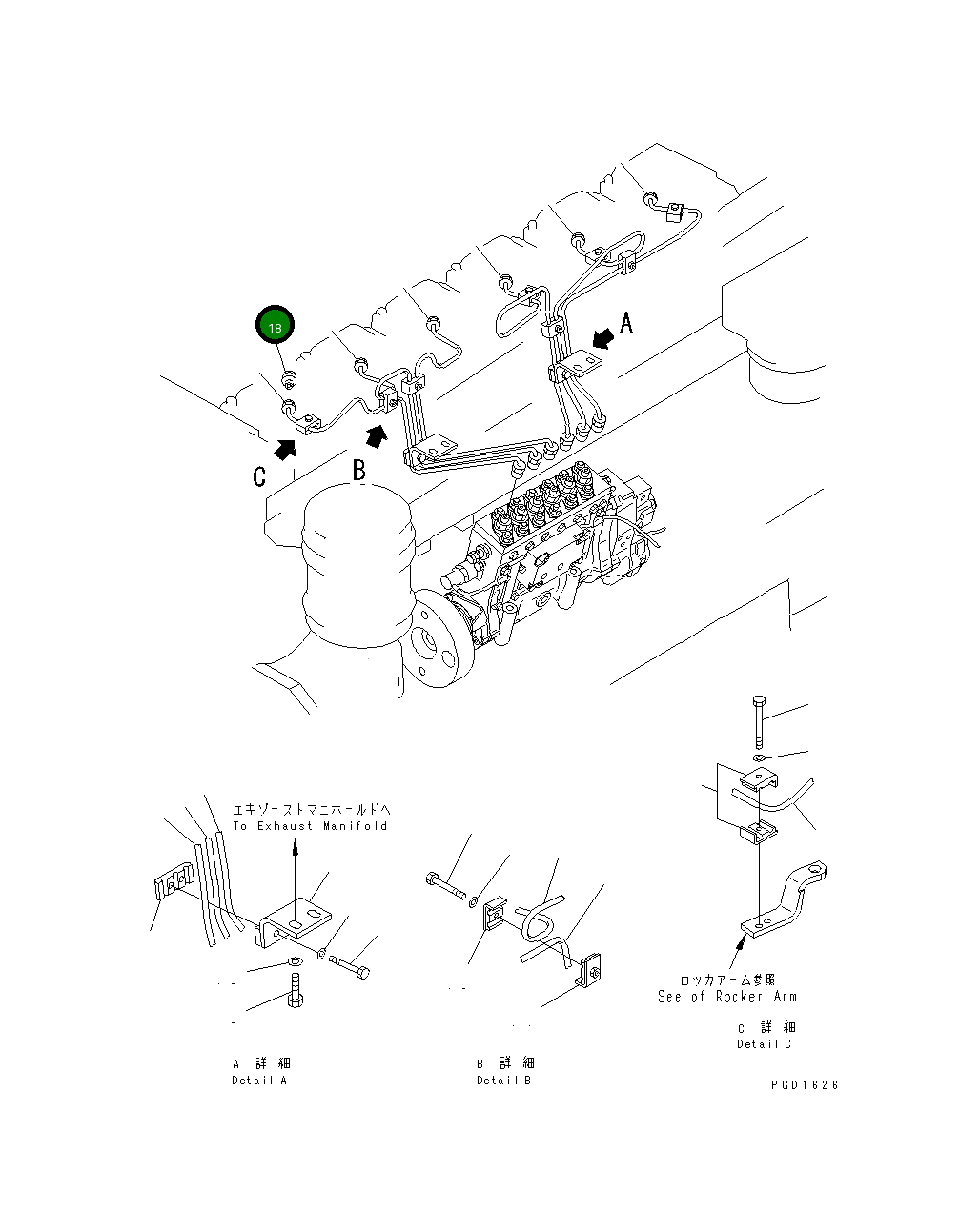 18

A

C

B

エキゾーストマニホールドへ
To Exhaust Manifold

ロッカアーム参照
See of Rocker Arm

C 詳 細
Detail C

A 詳 細
Detail A

B 詳 細
Detail B

PGD1626