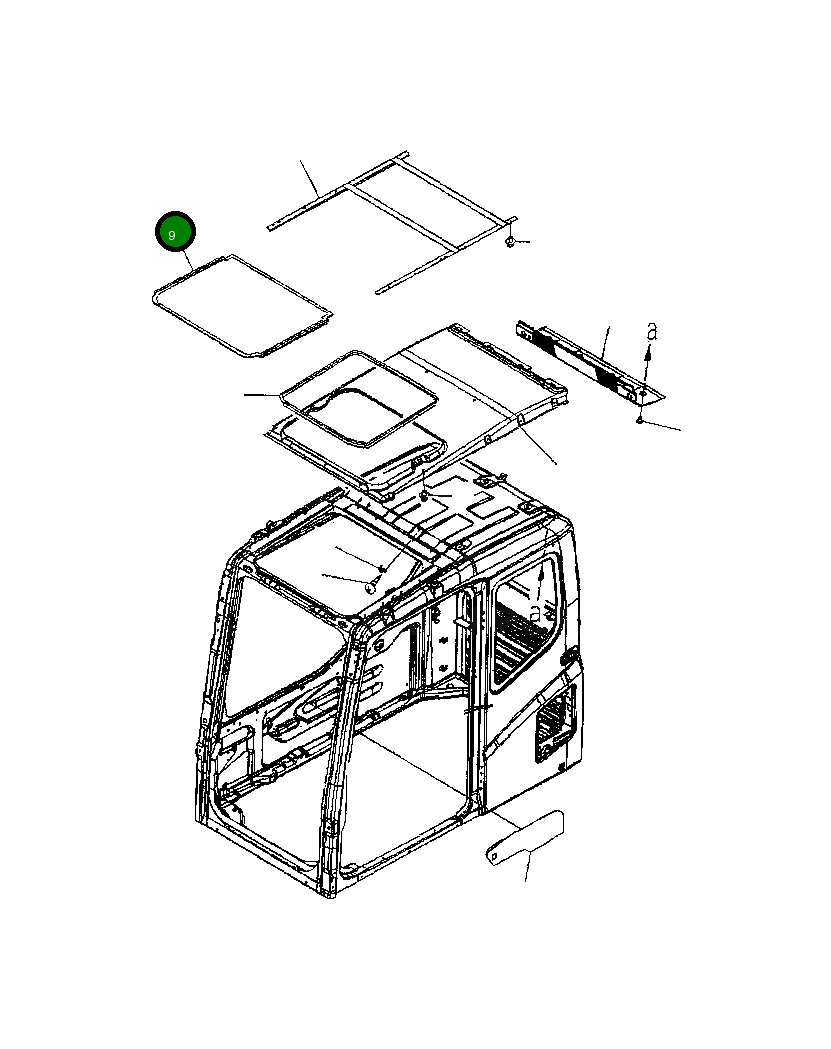 9

a

a