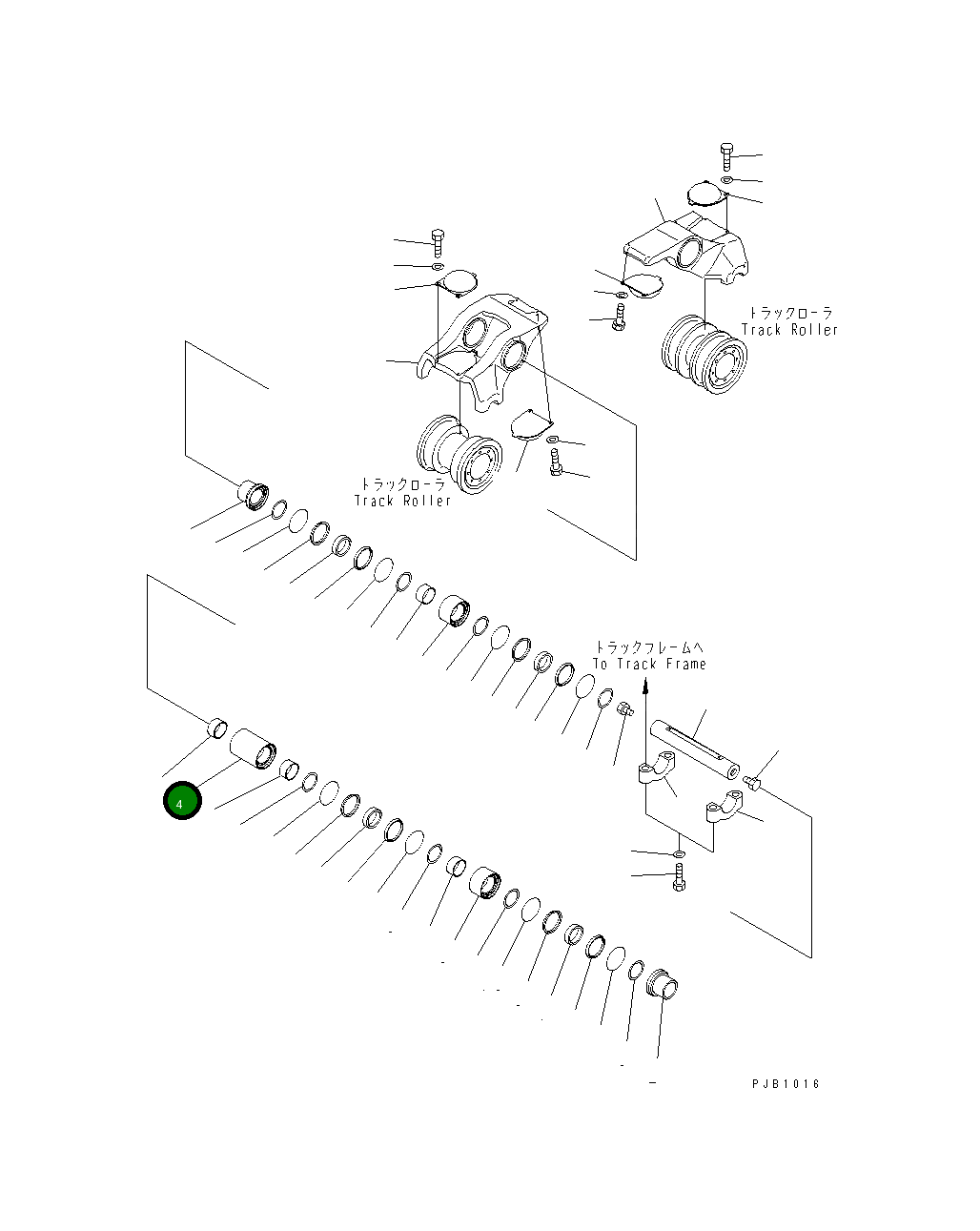 トラックローラ
Track Roller

トラックローラ
Track Roller

トラックフレームへ
To Track Frame

4

PJB1016