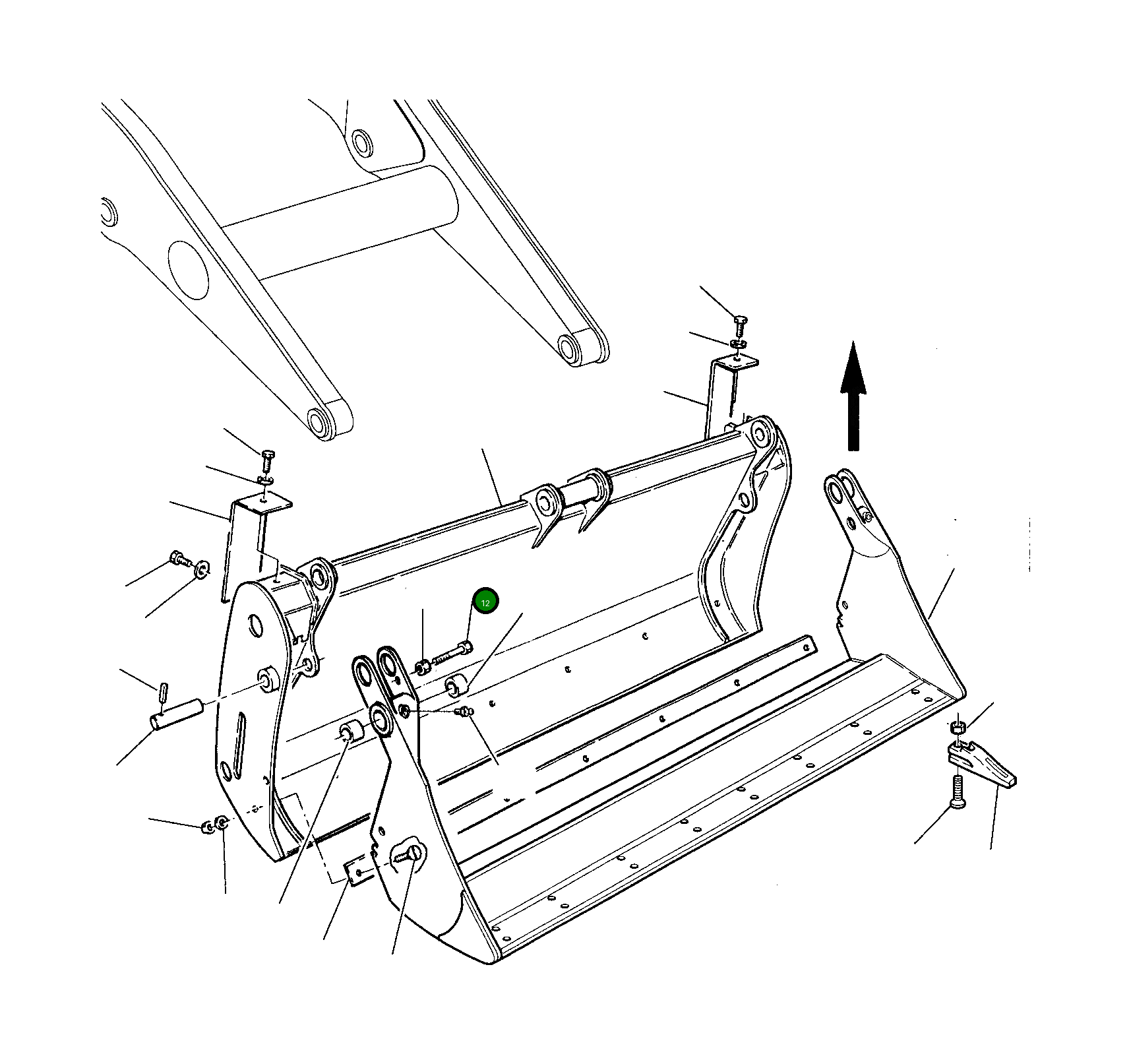 12