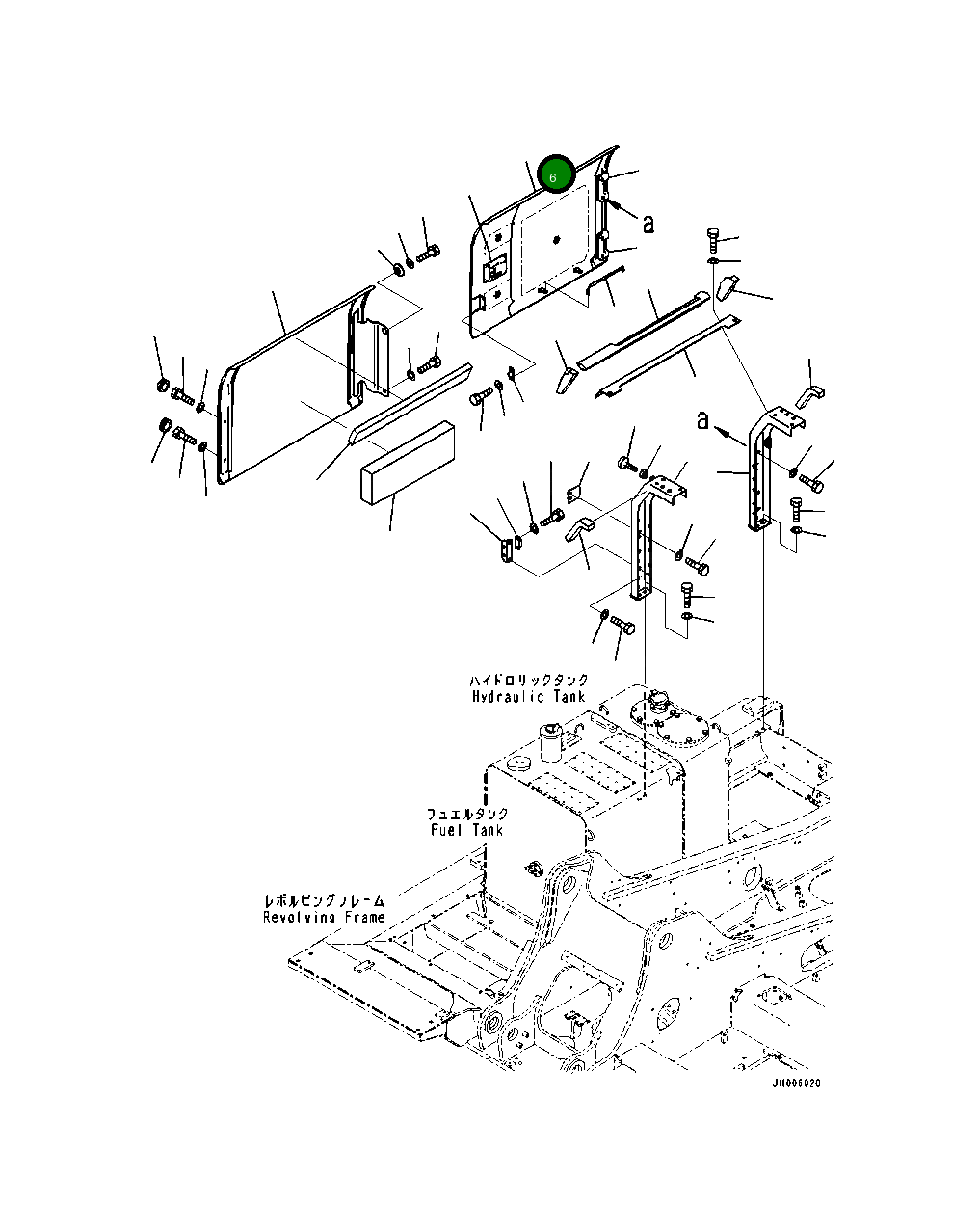 6

a

a

ハイドロリックタンク
Hydraulic Tank

フュエルタンク
Fuel Tank

レボルビングフレーム
Revolving Frame

JH006920