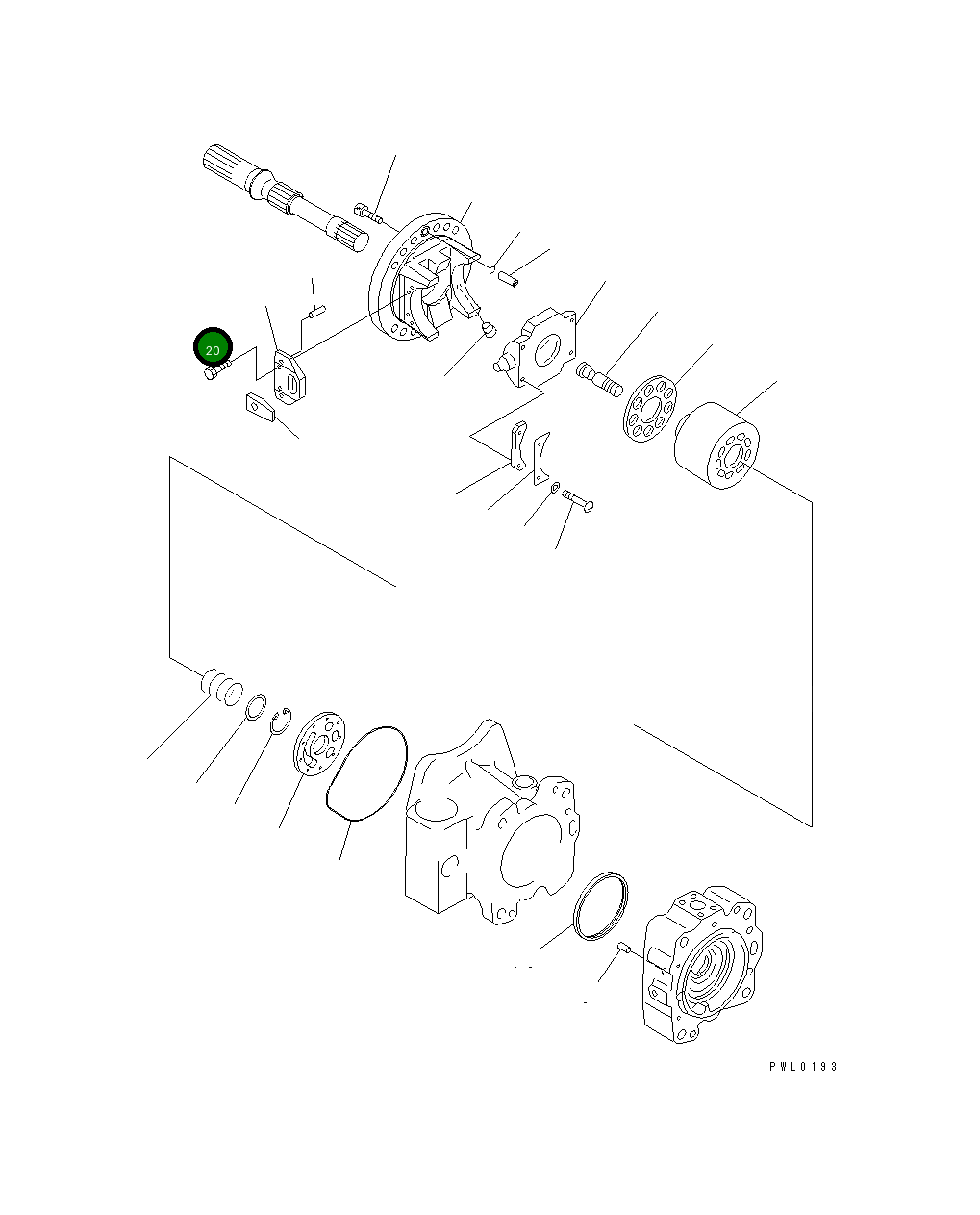 20

PWL0193