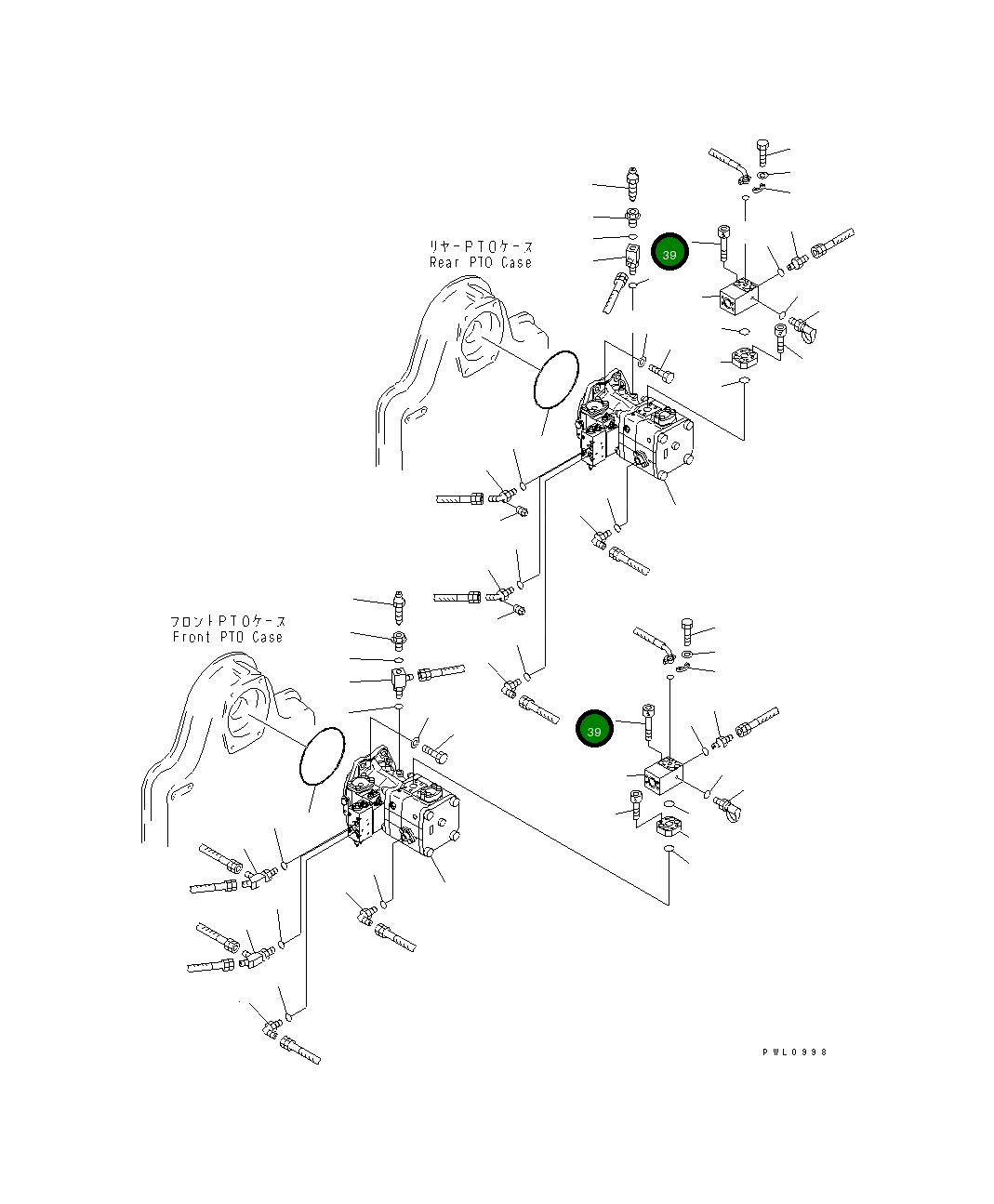 リヤーPTOケース
Rear PTO Case

39

フロントPTOケース
Front PTO Case

39

PWL0998