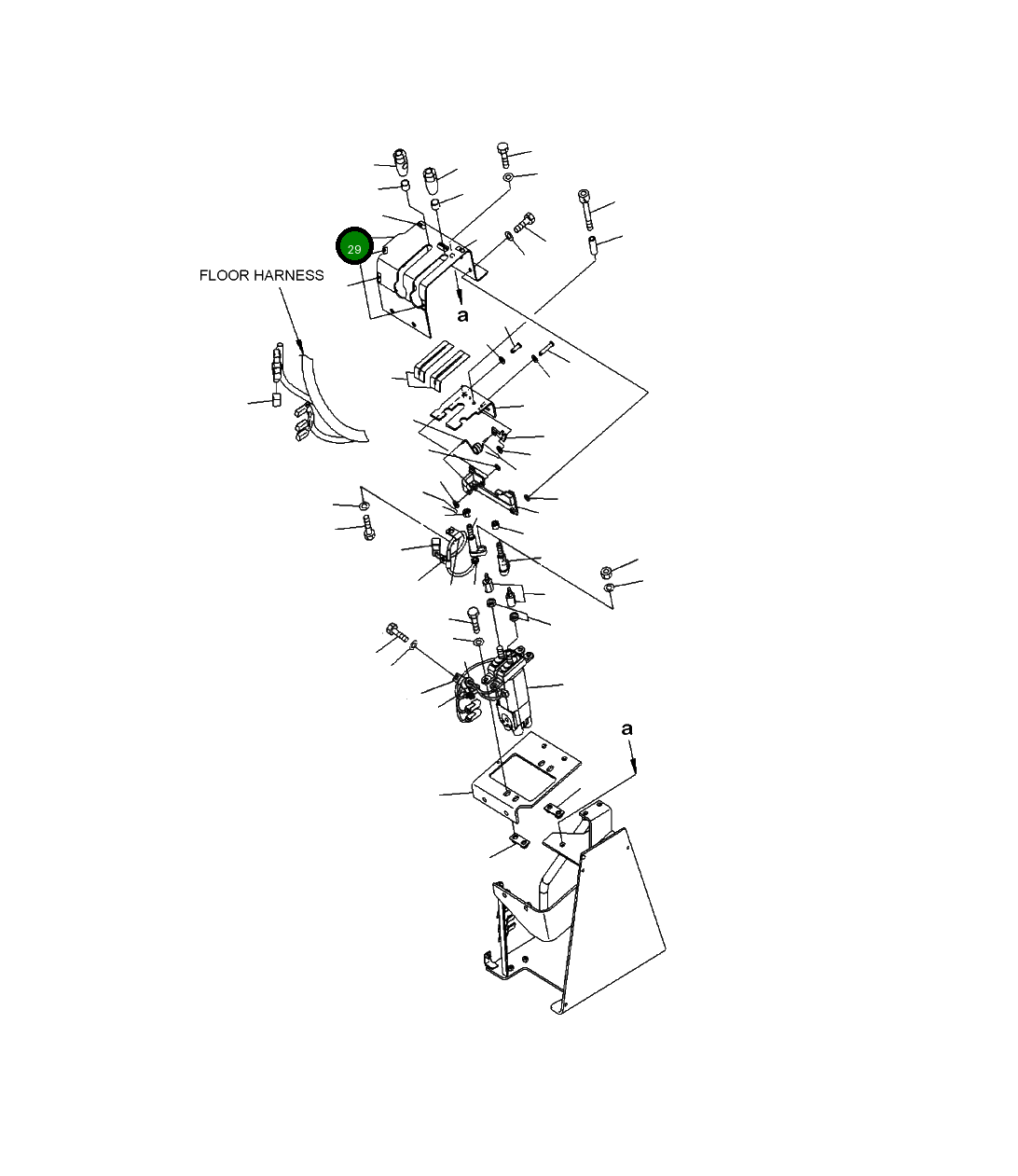 29

FLOOR HARNESS

a

a