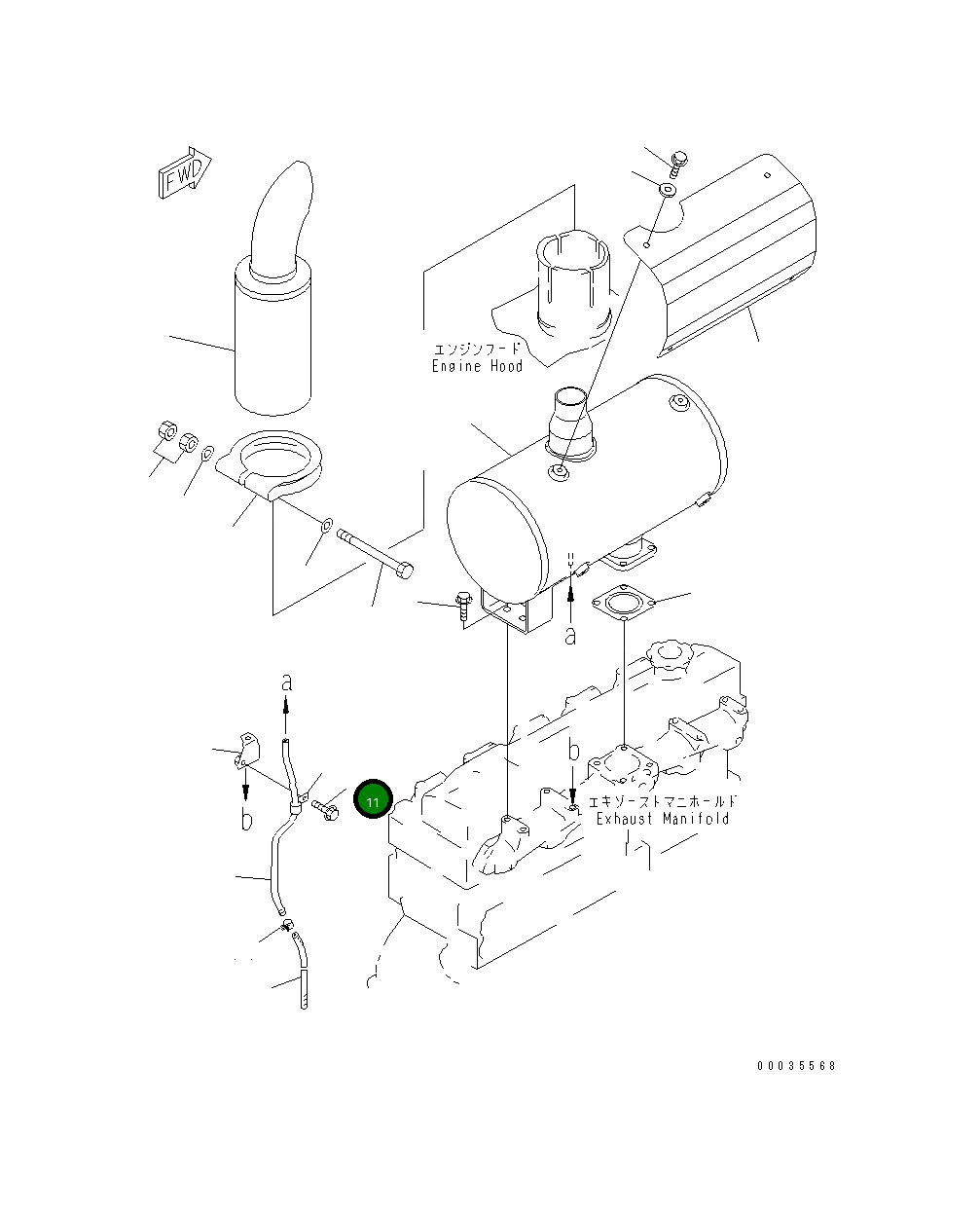 FWD

エンジンフード
Engine Hood

a

a

b

b

11

エキゾーストマニホールド
Exhaust Manifold

00035568