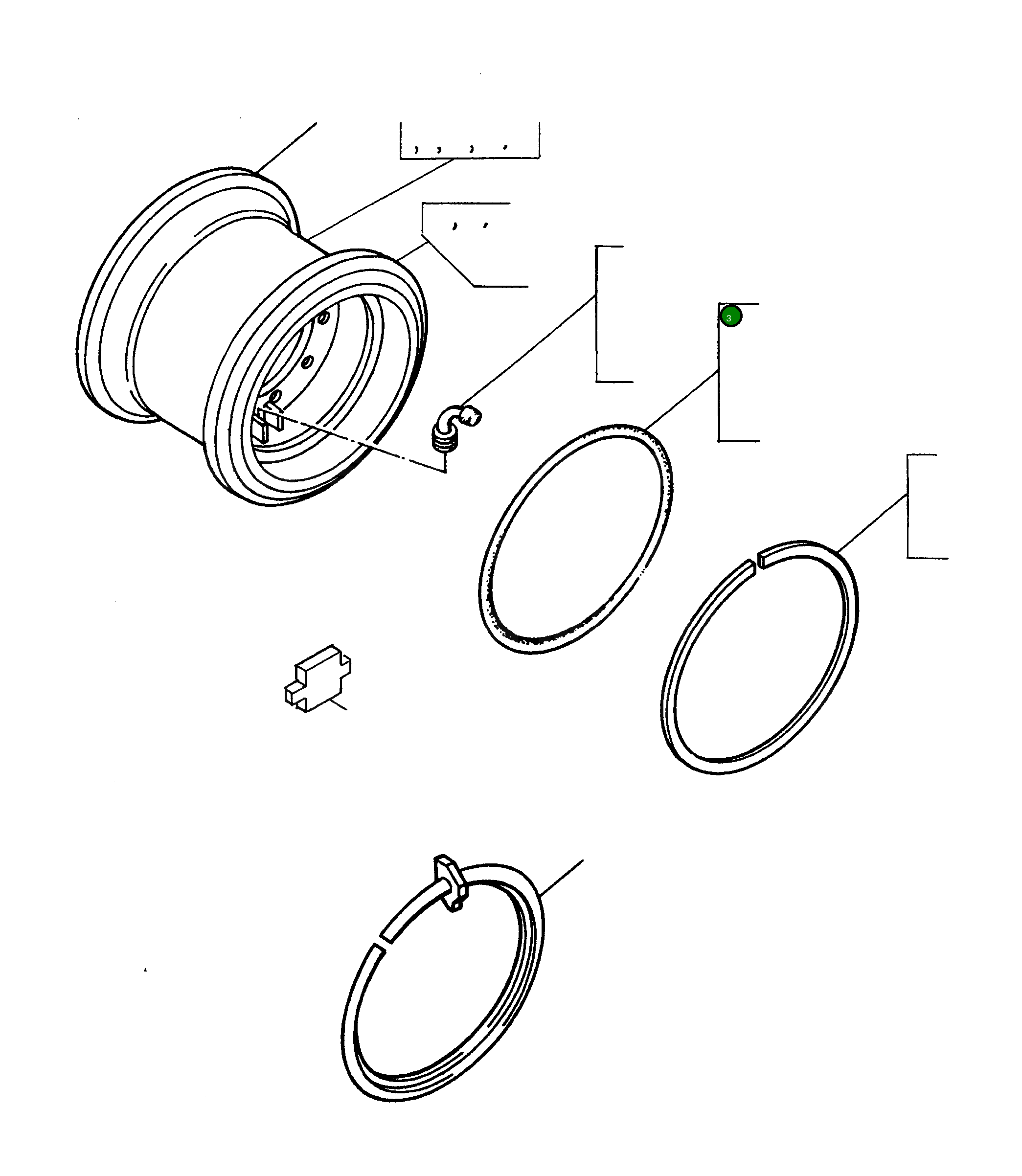 3