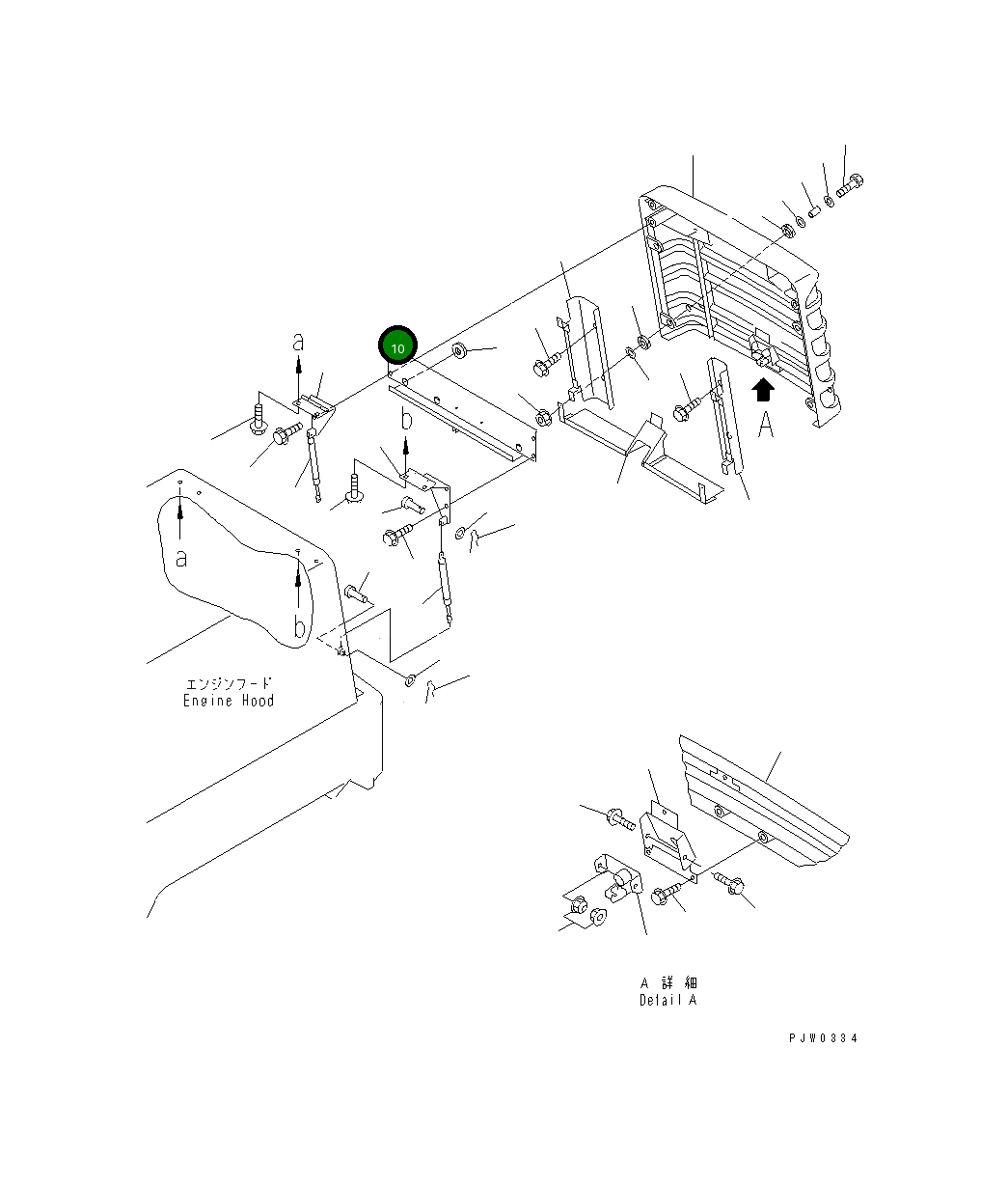 a
10
b
A
a
b
エンジンフード
Engine Hood
A 詳 細
Detail A
PJW0334