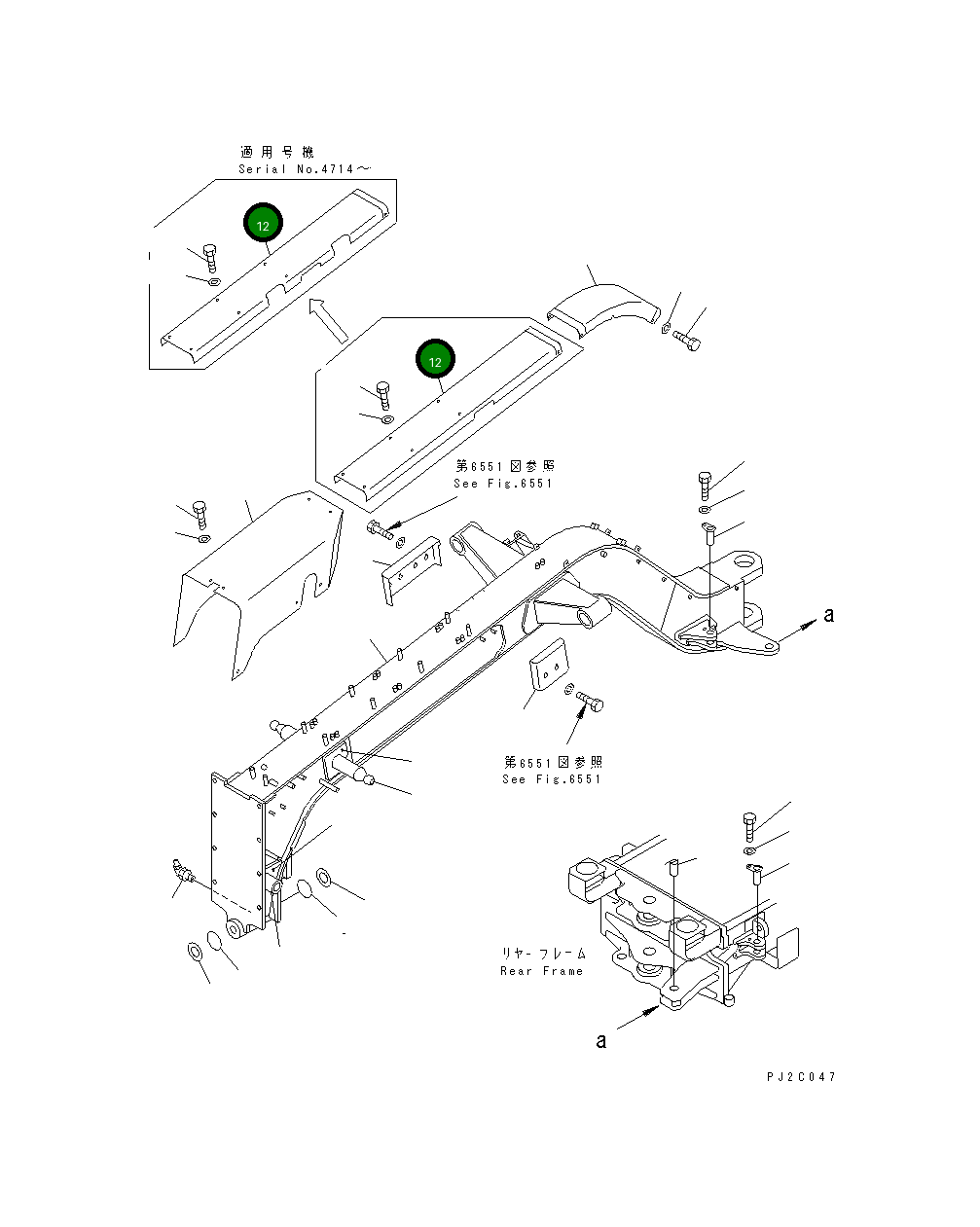 適用号機
Serial No.4714～

12

12

第6551図参照
See Fig.6551

a

第6551図参照
See Fig.6551

リヤーフレーム
Rear Frame

a

PJ2C047