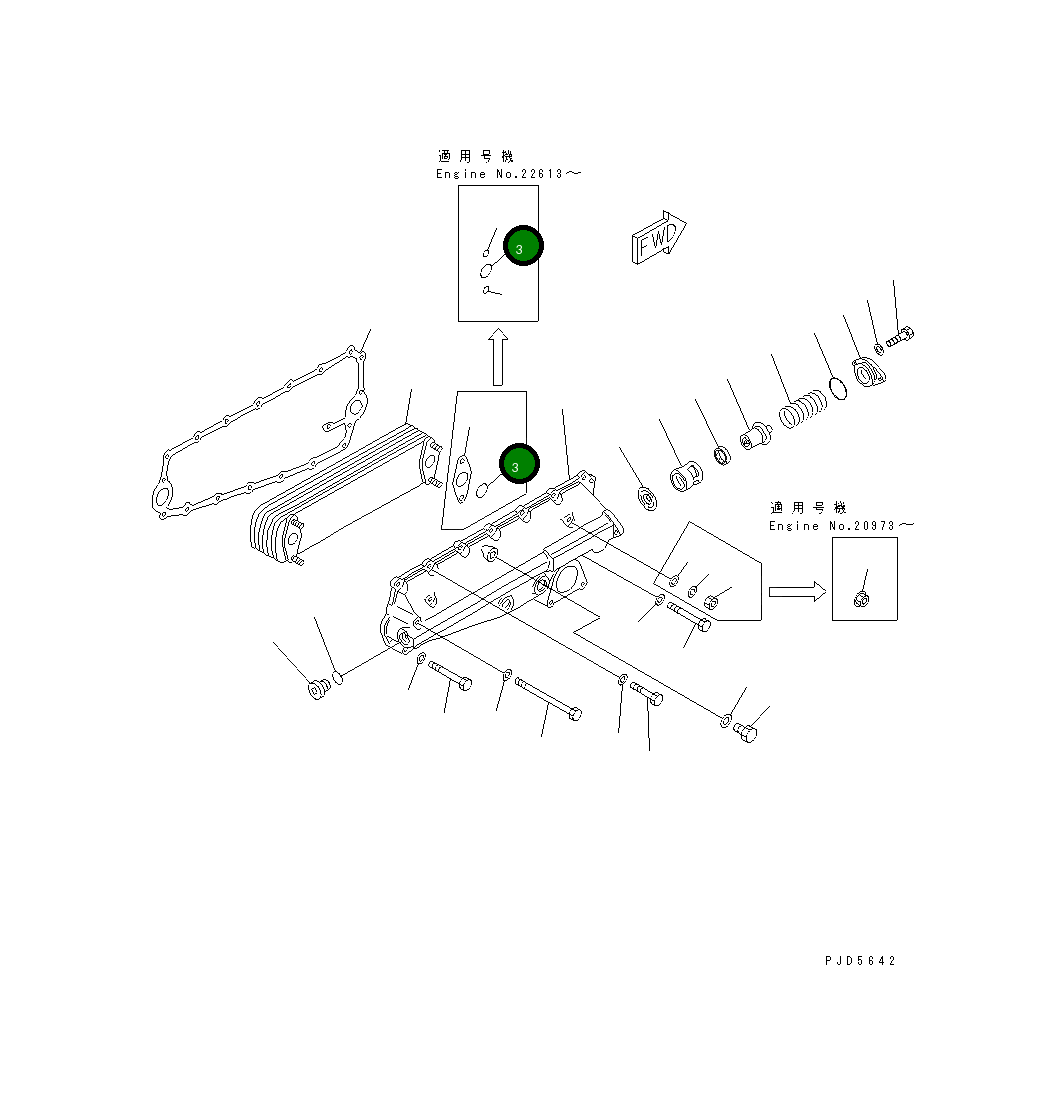 適用号機
Engine No.22613～

3

FWD

3

適用号機
Engine No.20973～

PJD5642