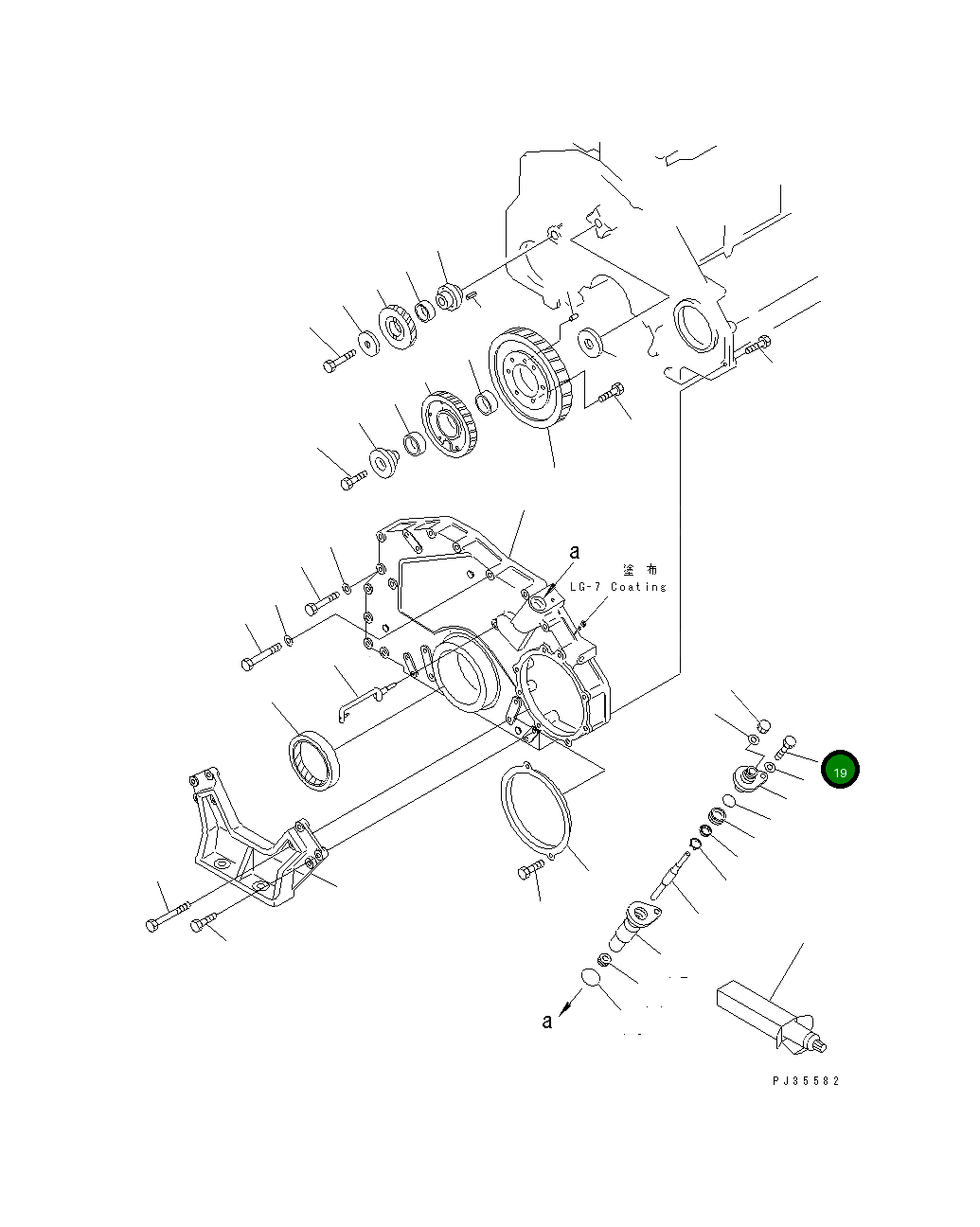 a

塗 布
LG-7 Coating

19

a

PJ35582