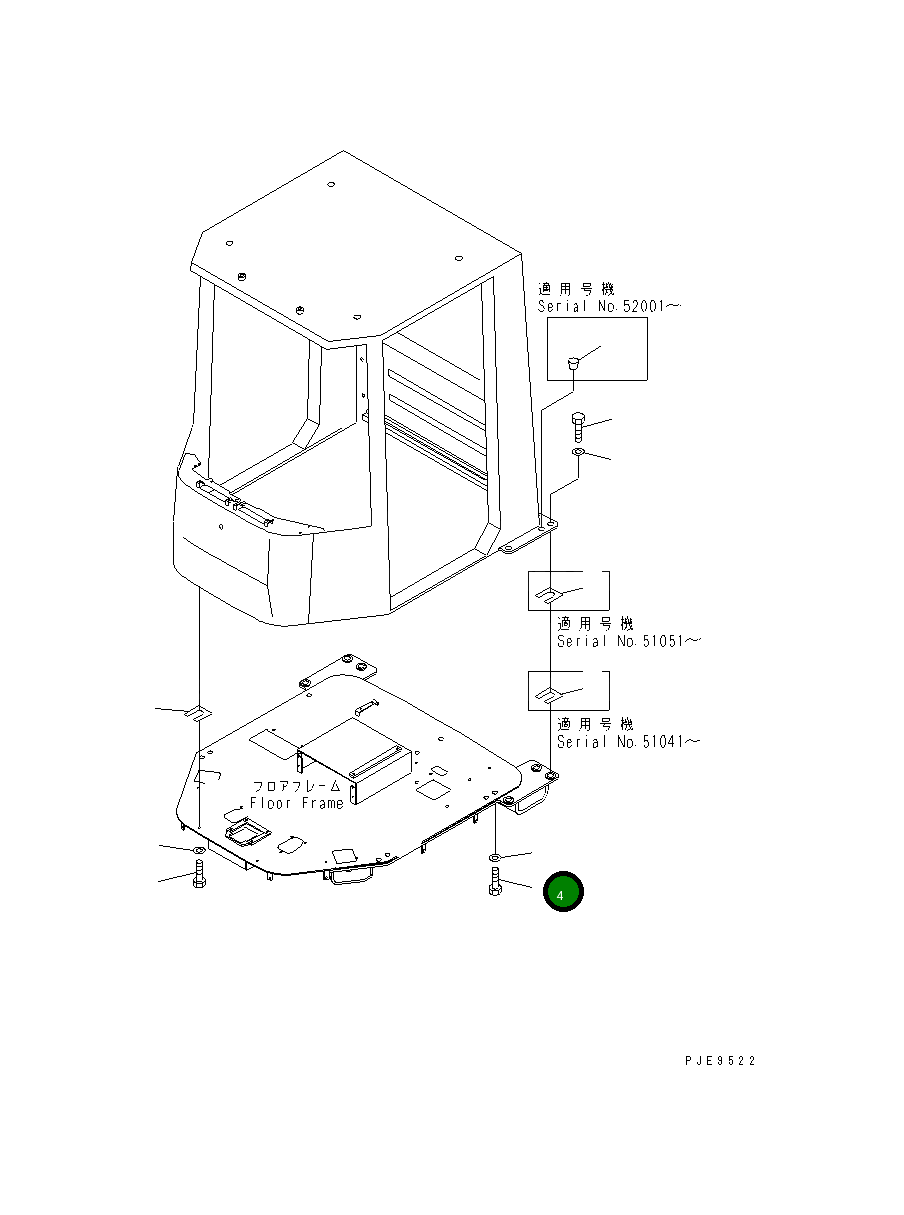 適用号機
Serial No.52001～

適用号機
Serial No.51051～

適用号機
Serial No.51041～

フロアフレーム
Floor Frame

4

PJE9522