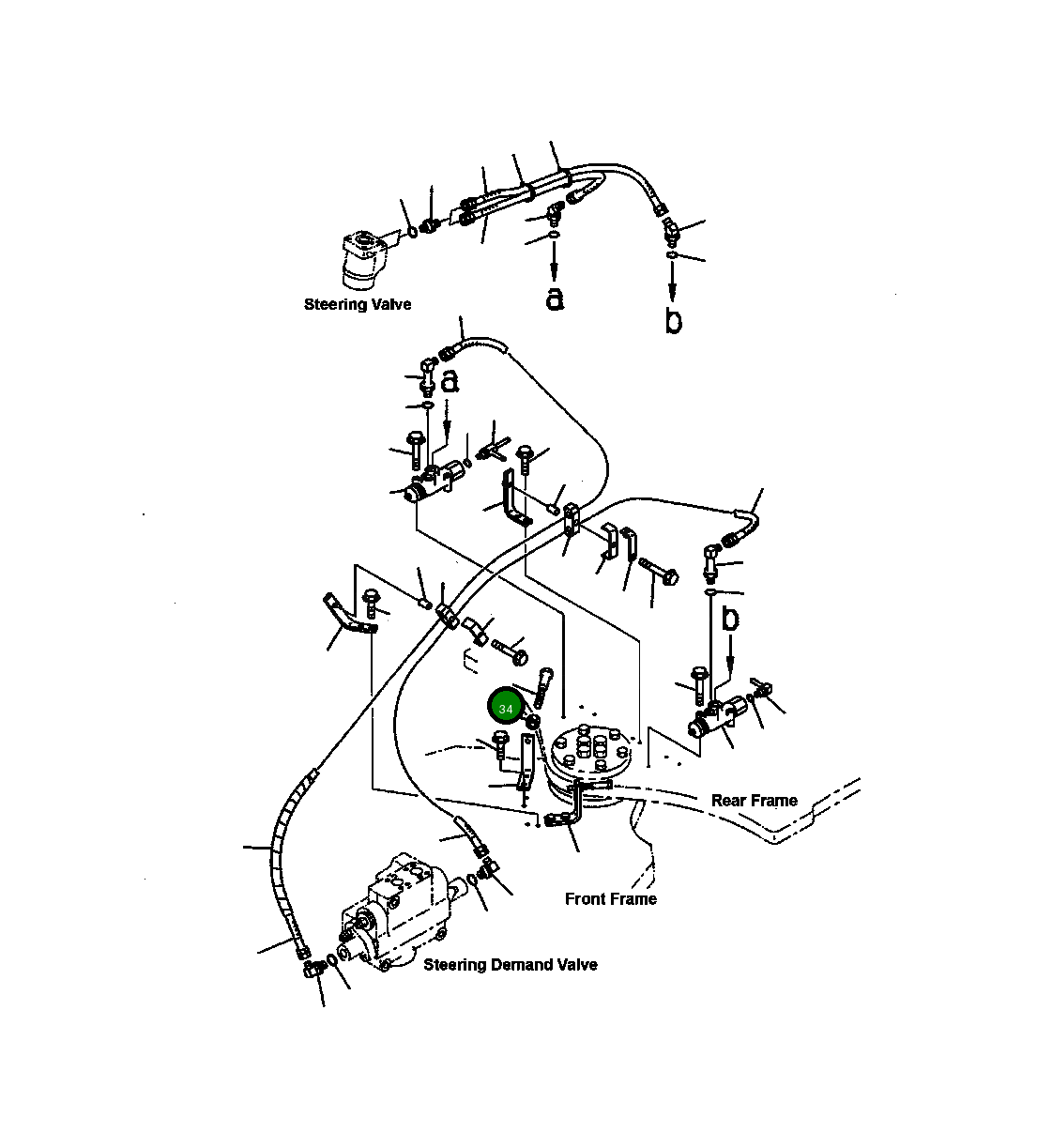 Steering Valve

a

b

a

b

34

Rear Frame

Front Frame

Steering Demand Valve