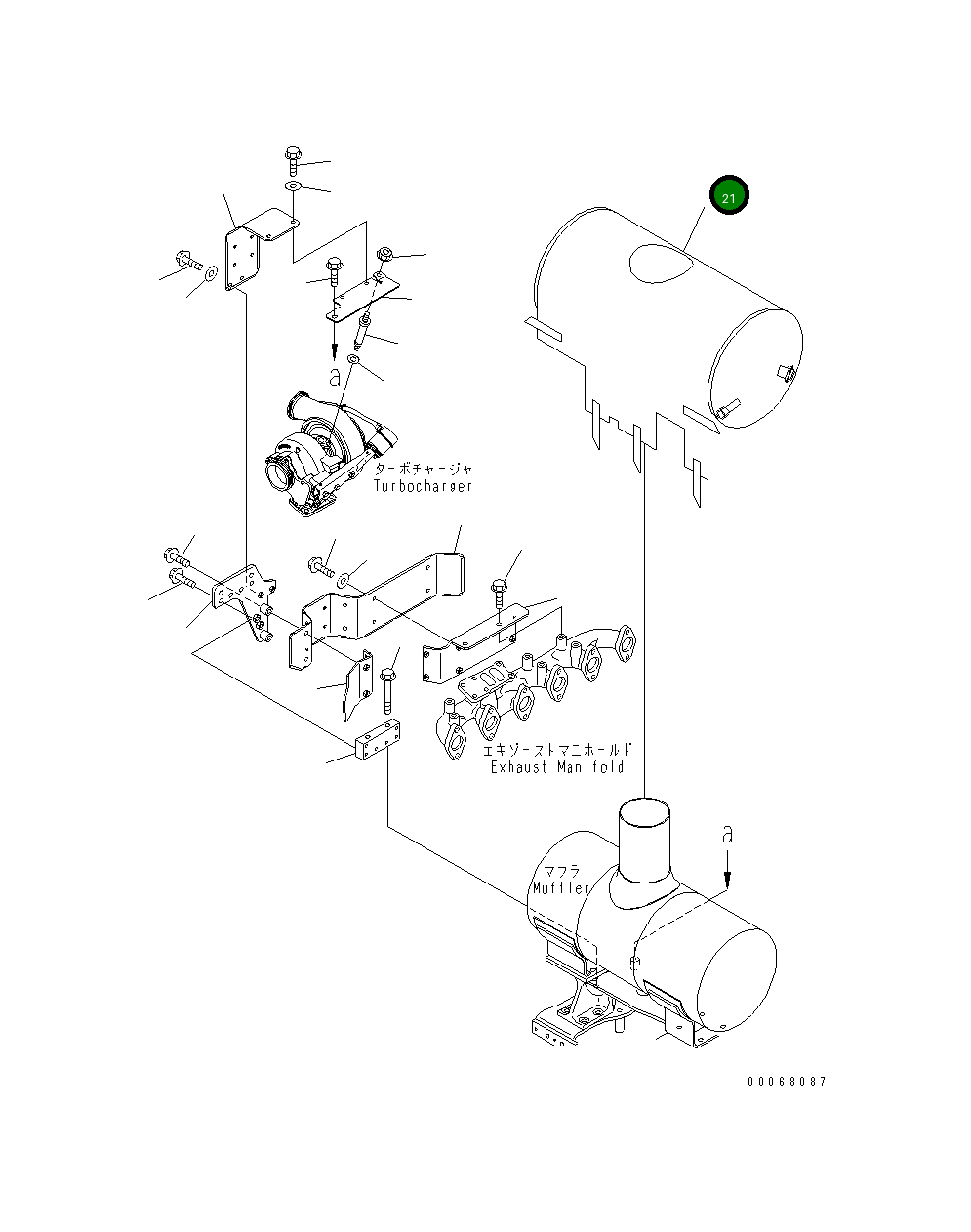 21

a

ターボチャージャ
Turbocharger

エキゾーストマニホールド
Exhaust Manifold

a

マフラ
Muffler

00068087