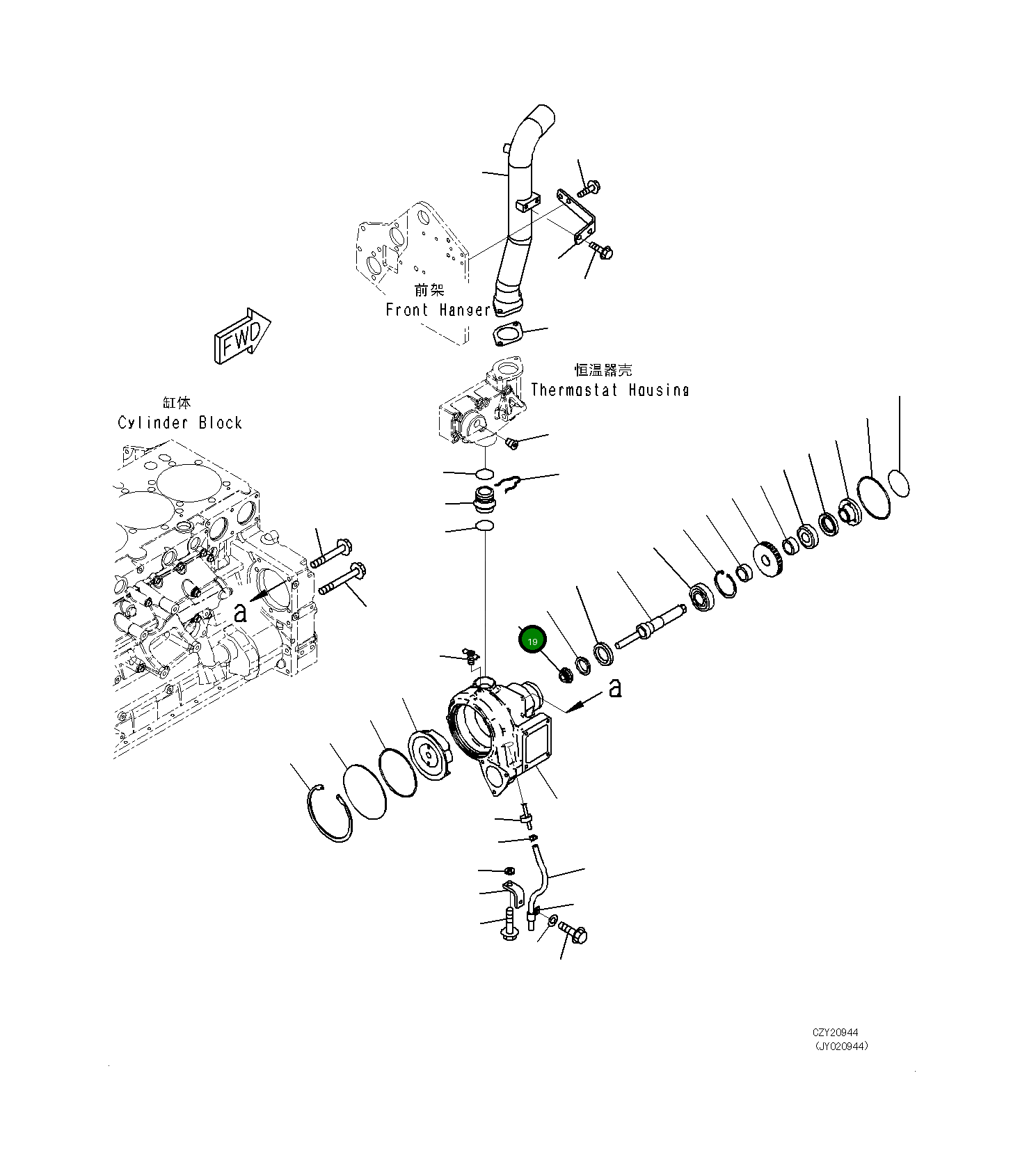 前架
Front Hanger

FWD

恒温器壳
Thermostat Housing

缸体
Cylinder Block

a

19

a

CZY20944
(JY020944)