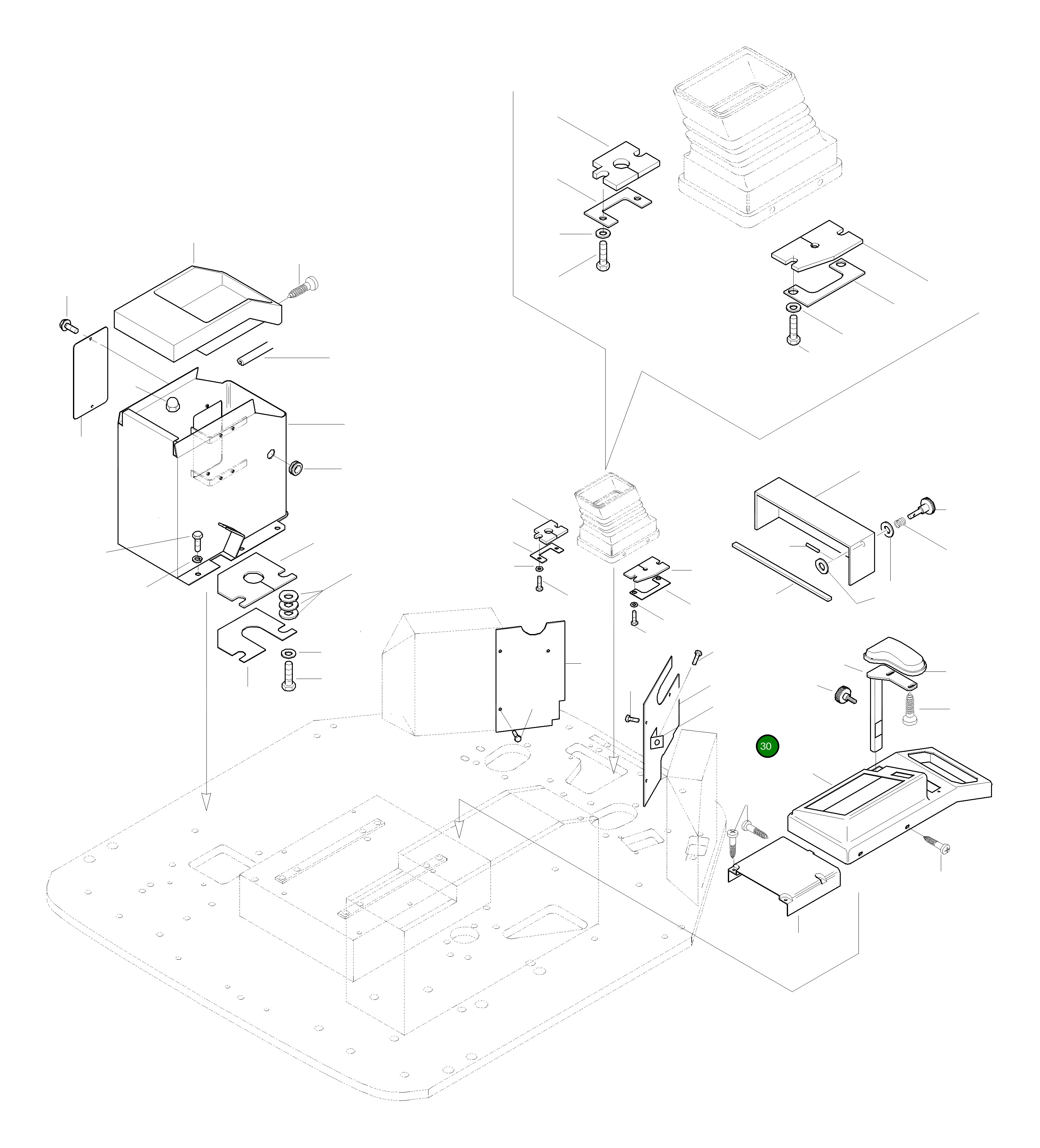 30