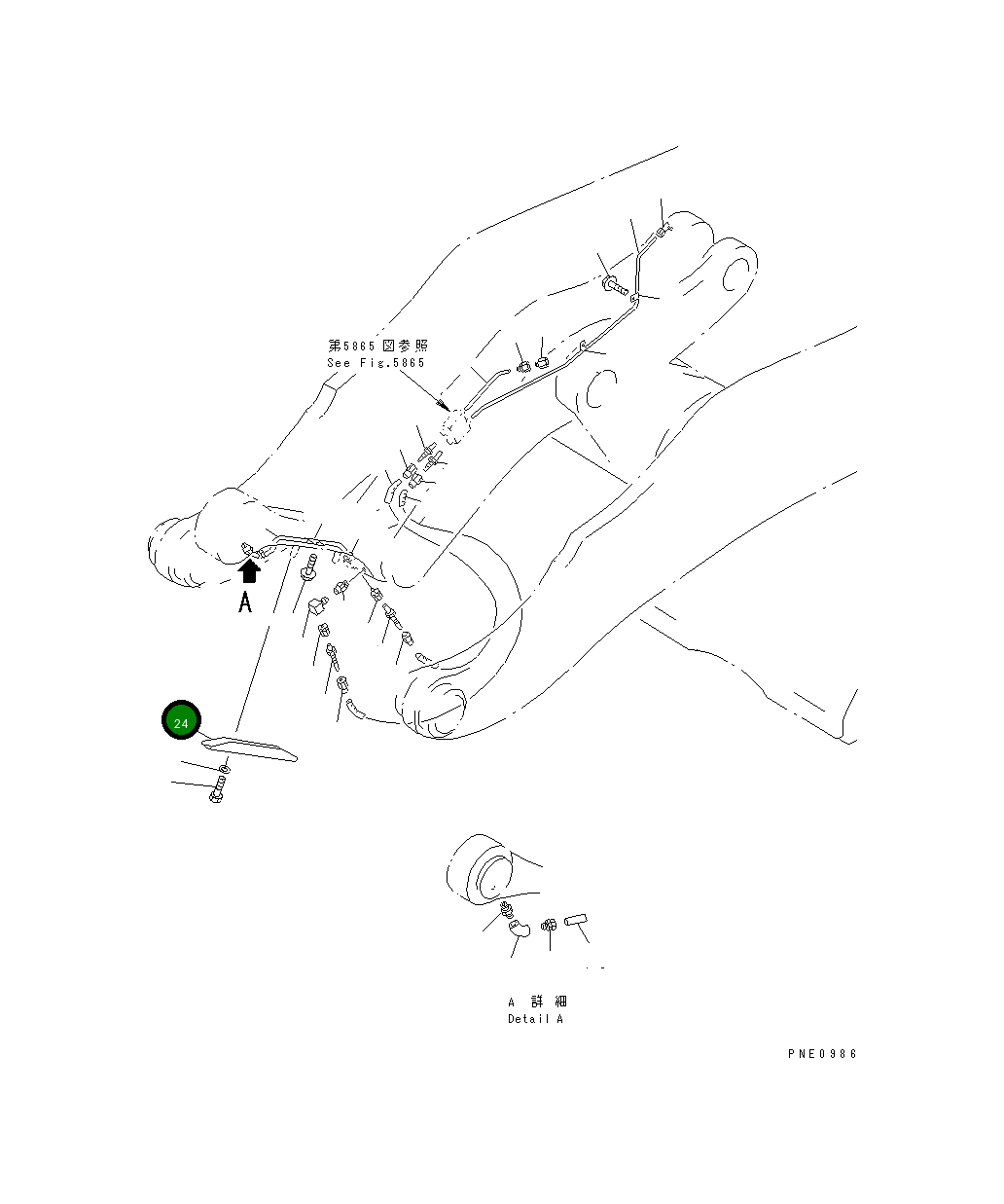 第5865図参照
See Fig.5865

A

24

A 詳細
Detail A

PNE0986