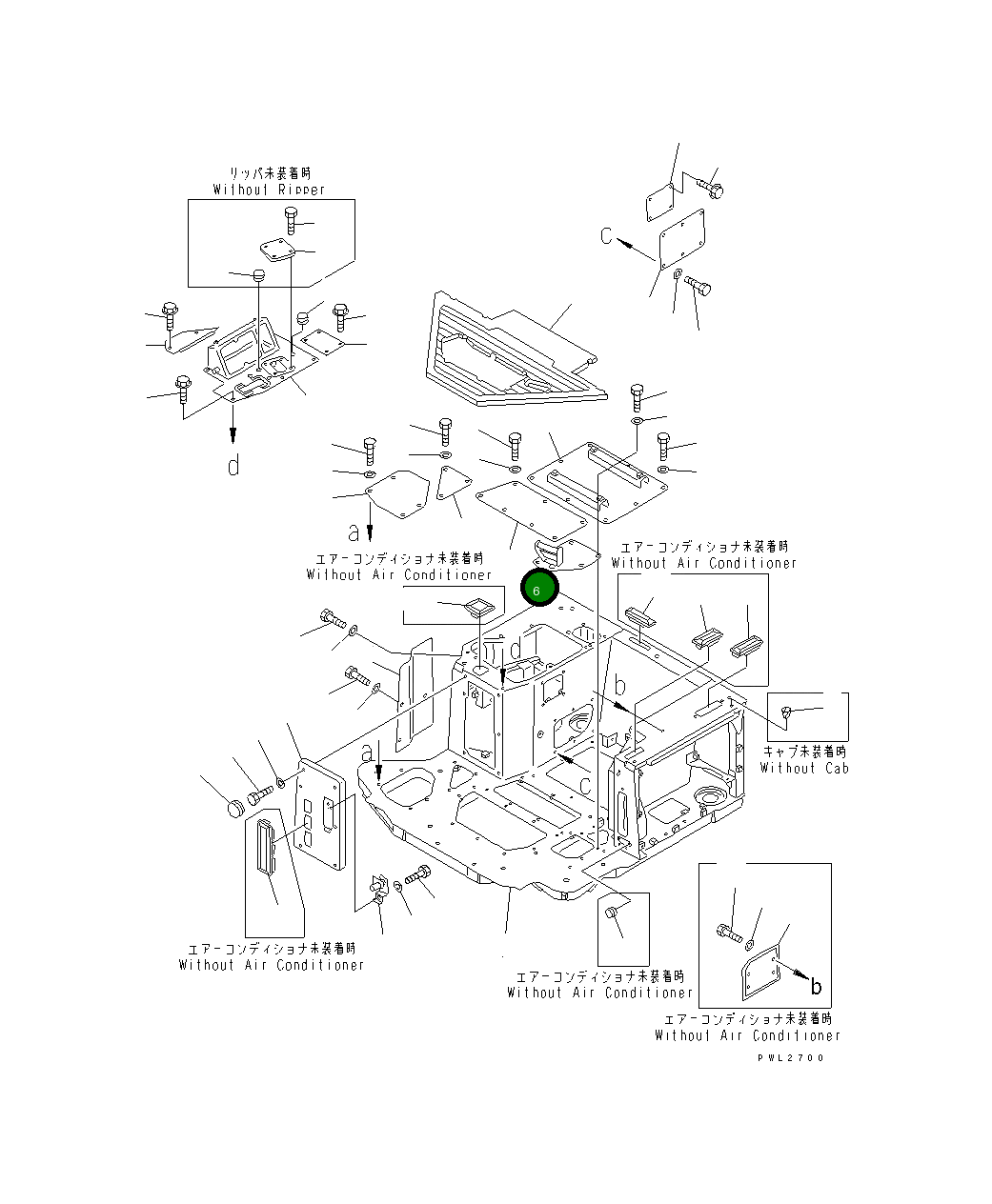 リッパ未装着時
Without Ripper

C

d

a

エアーコンディショナ未装着時
Without Air Conditioner

エアーコンディショナ未装着時
Without Air Conditioner

6

d

b

a

c

キャブ未装着時
Without Cab

エアーコンディショナ未装着時
Without Air Conditioner

エアーコンディショナ未装着時
Without Air Conditioner

b

エアーコンディショナ未装着時
Without Air Conditioner

PWL2700