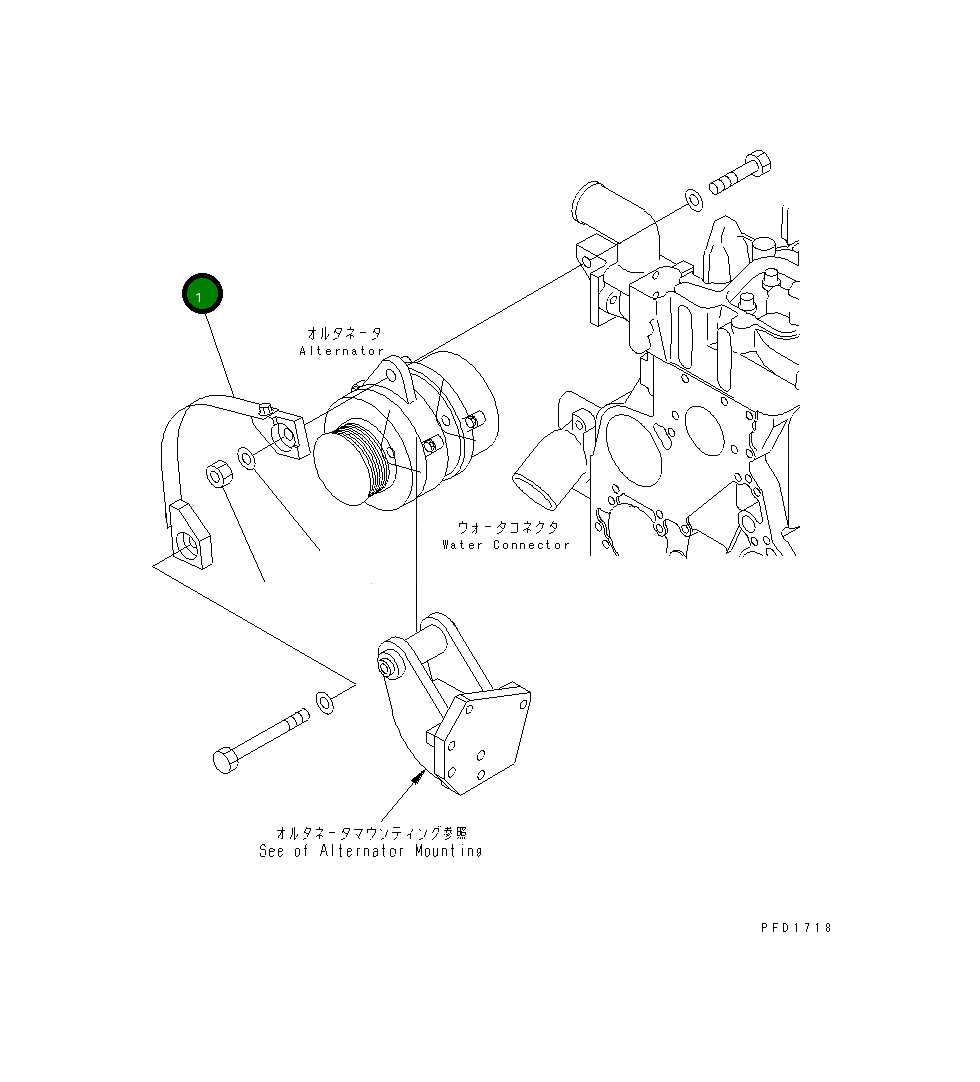 1

オルタネータ
Alternator

ウォータコネクタ
Water Connector

オルタネータマウンティング参照
See of Alternator Mounting

PFD1718