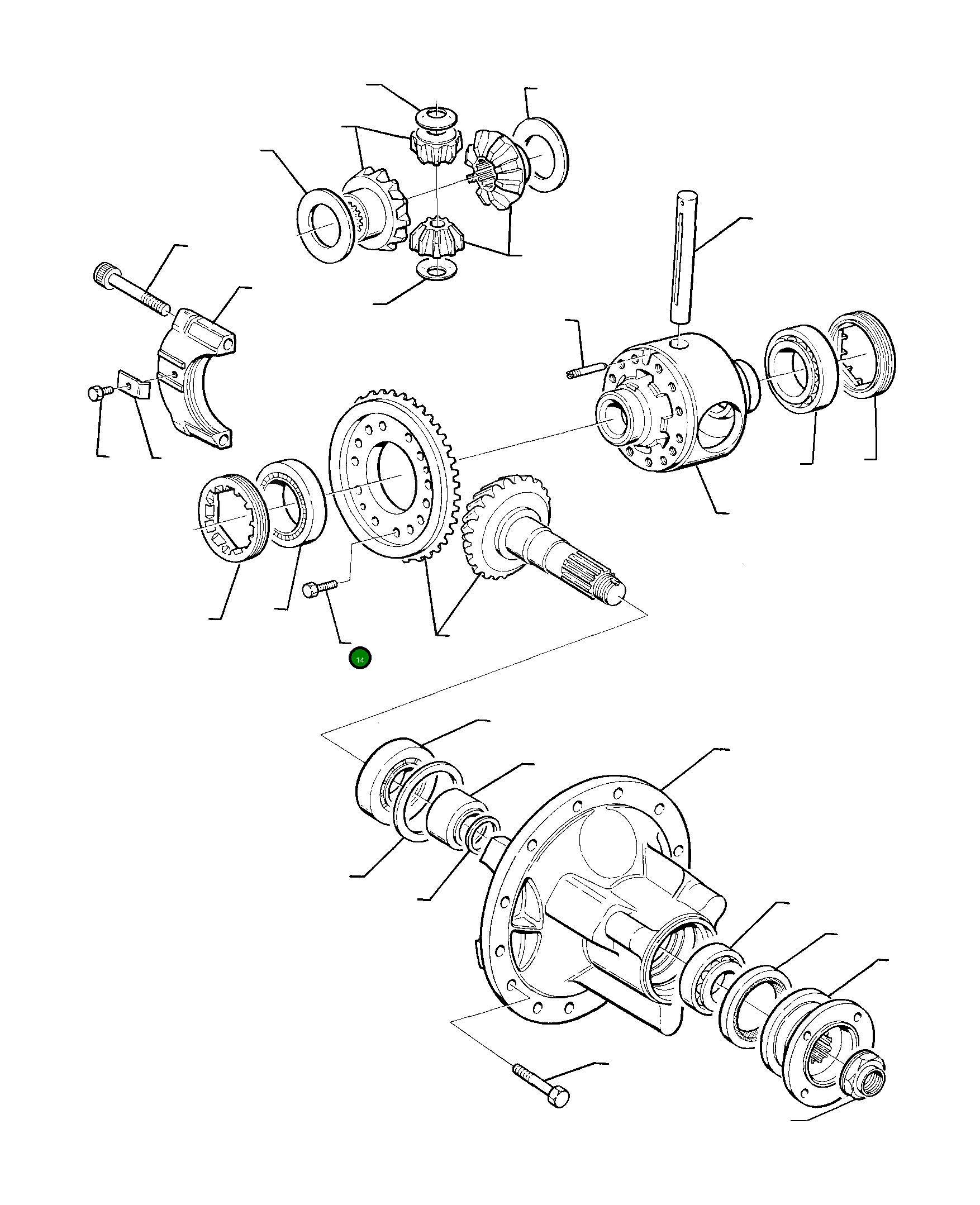 14