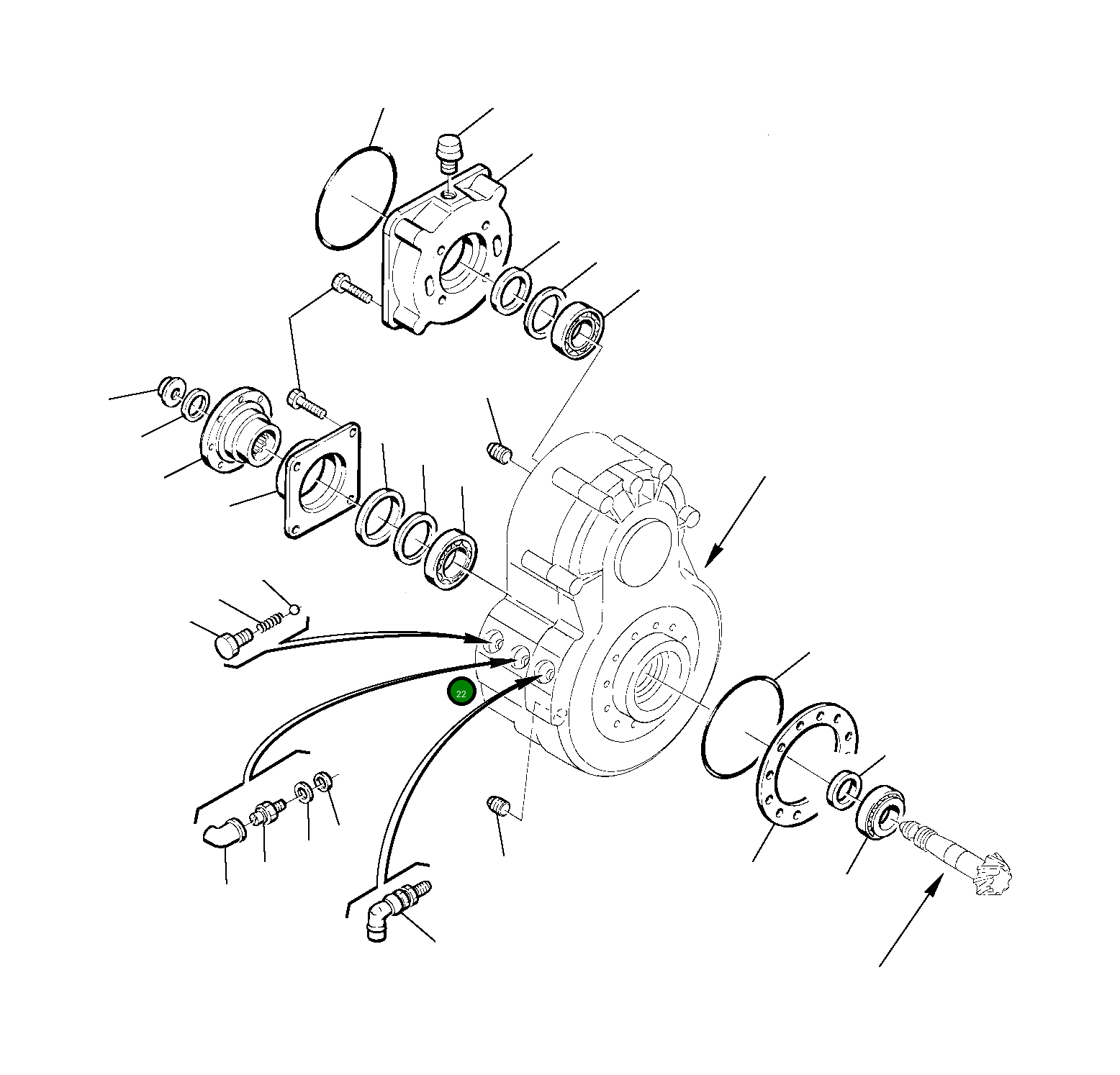 22