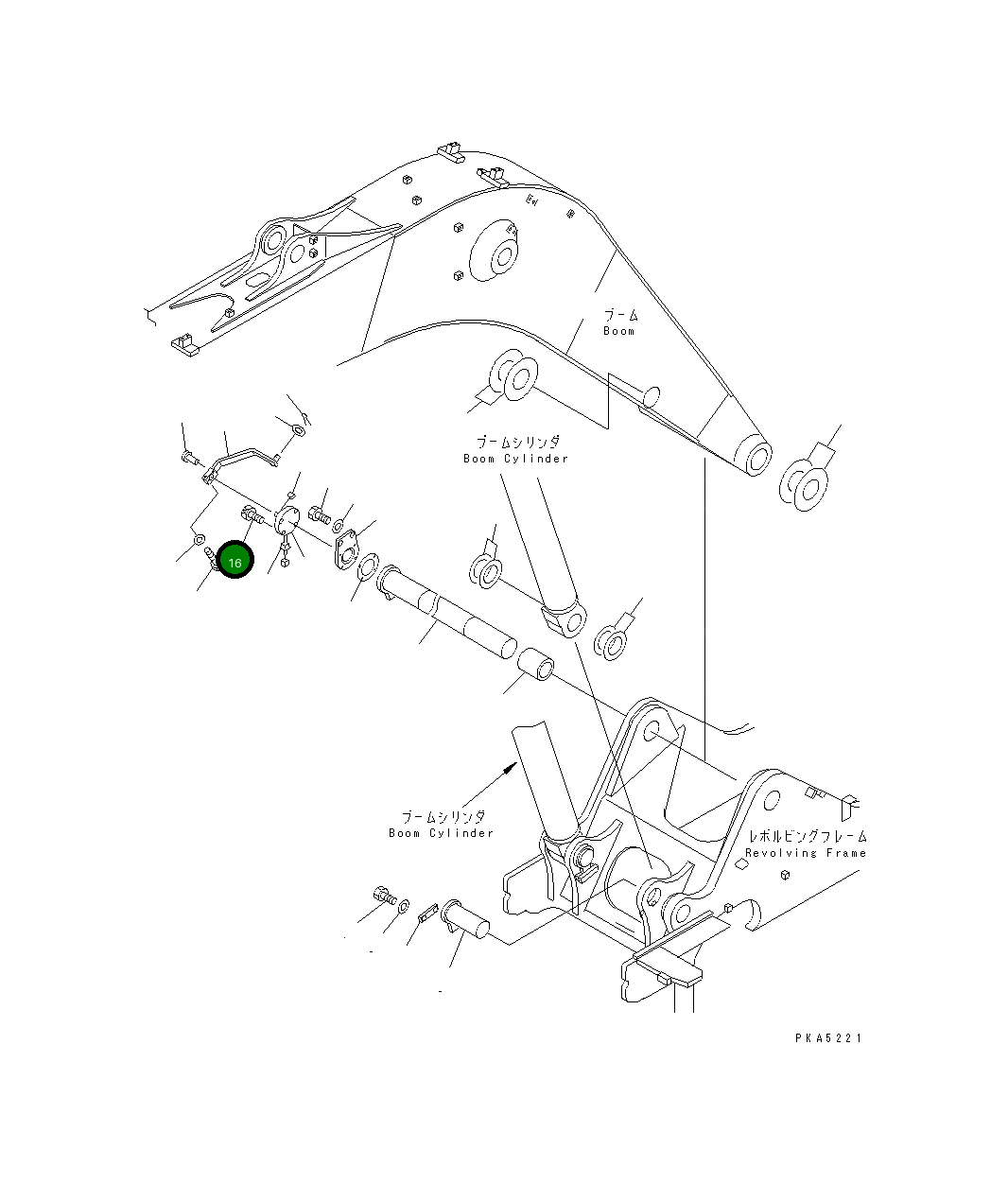 ブーム
Boom

ブームシリンダ
Boom Cylinder

16

ブームシリンダ
Boom Cylinder

レボルビングフレーム
Revolving Frame

PKA5221